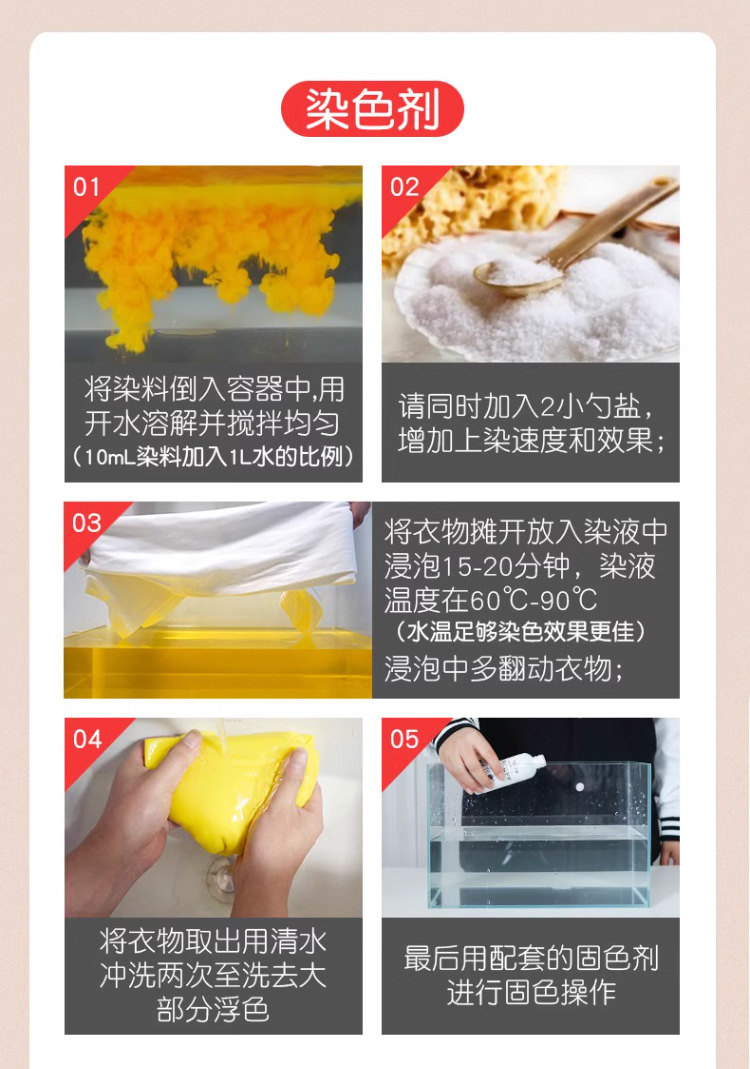 染色剂

01

将染料倒入容器中,用开水溶解并搅拌均匀
(10mL染料加入1L水的比例)

02

请同时加入2小勺盐，增加上染速度和效果；

03

将衣物摊开放入染液中浸泡15-20分钟，染液温度在60℃-90℃
(水温足够染色效果更佳)
浸泡中多翻动衣物;

04

将衣物取出用清水冲洗两次至洗去大部分浮色

05

最后用配套的固色剂进行固色操作