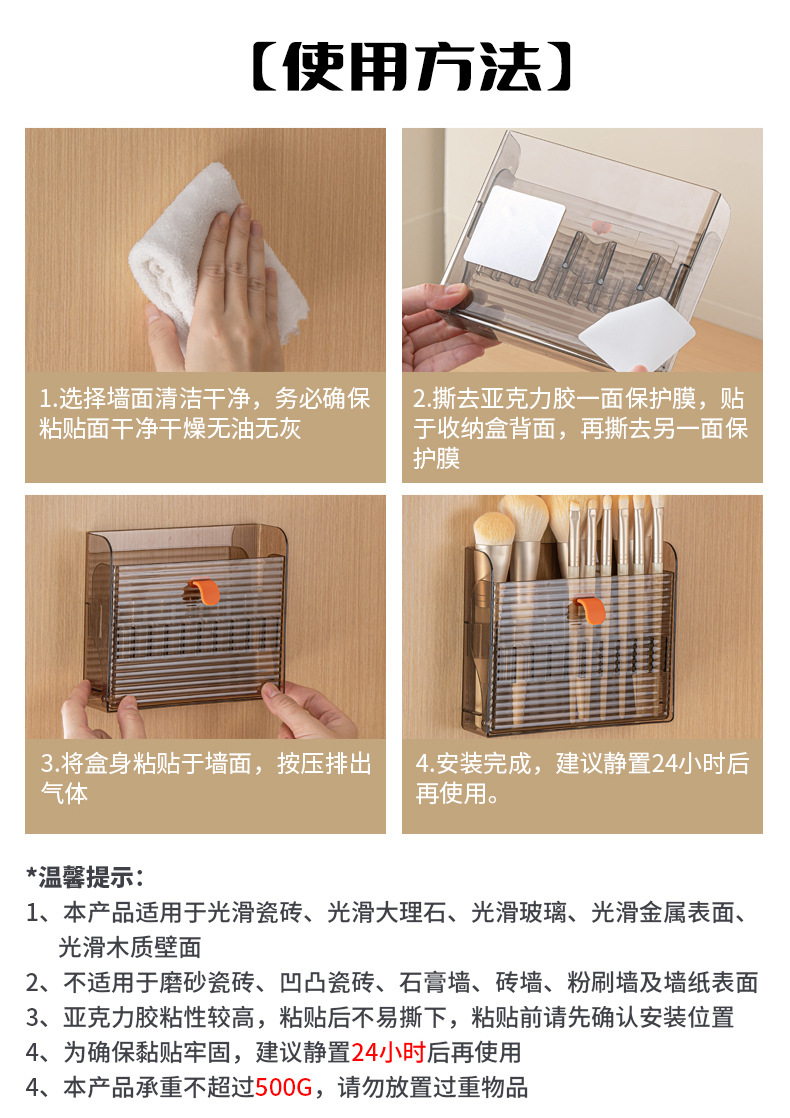 〔使用方法〕

1.选择墙面清洁干净，务必确保粘贴面干净干燥无油无灰

2.撕去亚克力胶一面保护膜，贴于收纳盒背面，再撕去另一面保护膜

3.将盒身粘贴于墙面，按压排出气体

4.安装完成，建议静置24小时后再使用。

*温馨提示：

1、本产品适用于光滑瓷砖、光滑大理石、光滑玻璃、光滑金属表面、光滑木质壁面

2、不适用于磨砂瓷砖、凹凸瓷砖、石膏墙、砖墙、粉刷墙及墙纸表面

3、亚克力胶粘性较高，粘贴后不易撕下，粘贴前请先确认安装位置

4、为确保黏贴牢固，建议静置24小时后再使用

4、本产品承重不超过500G，请勿放置过重物品