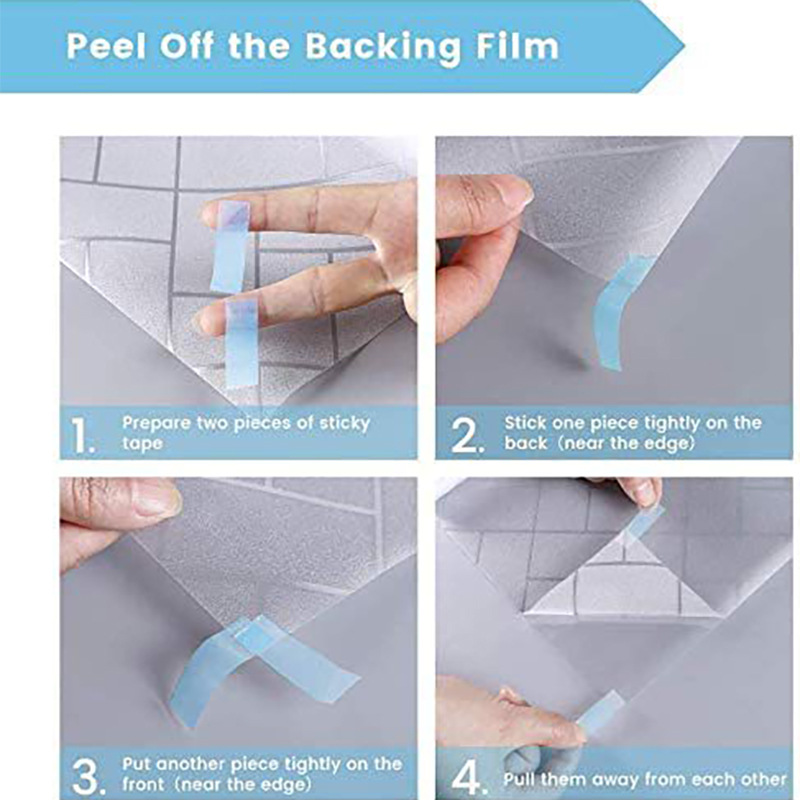 Peel Off the Backing Film

1. Prepare two pieces of sticky tape

2. Stick one piece tightly on the back（near the edge)

3. Put another piece tightly on the front（near the edge)

4. Pull them away from each other