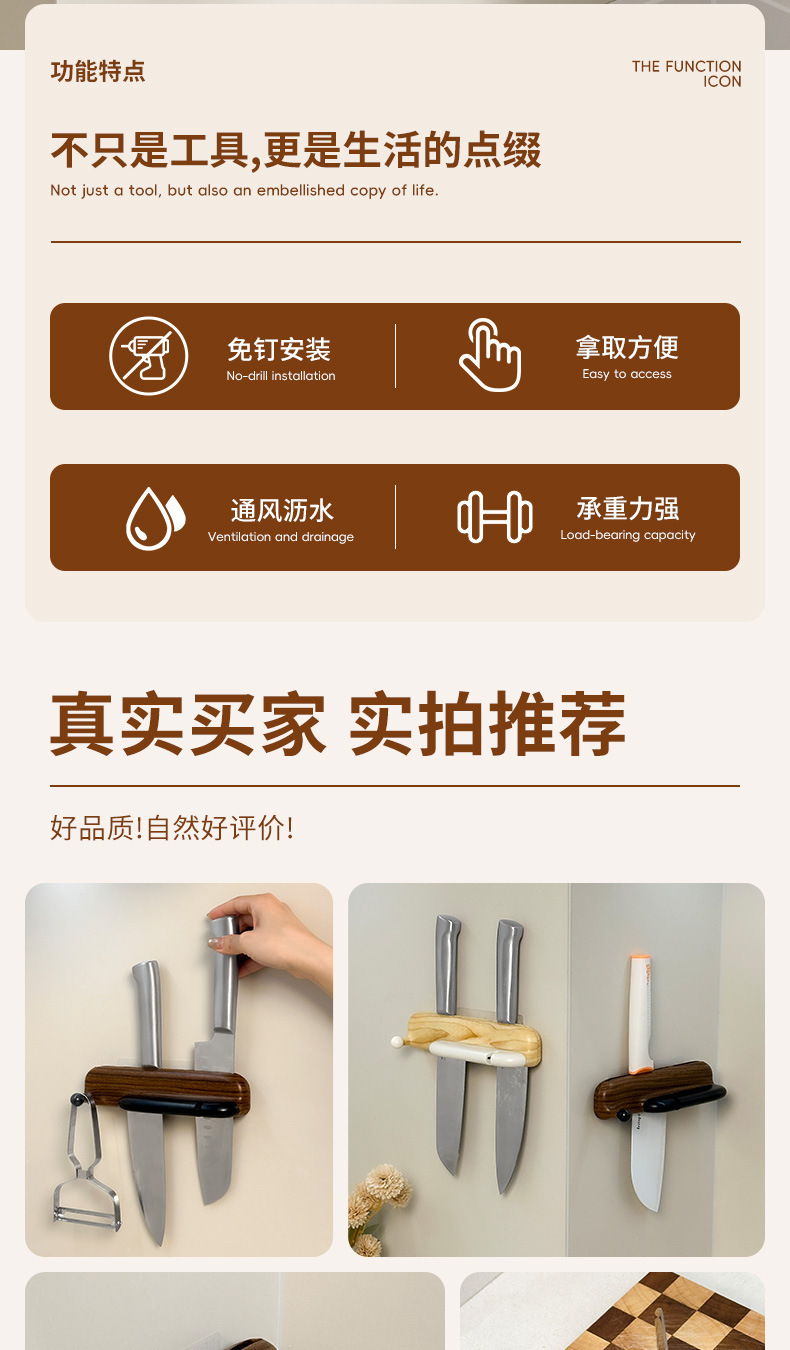 功能特点

THE FUNCTION ICON

不只是工具,更是生活的点缀

Not just a tool, but also an embellished copy of life.

免钉安装
No-drill installation

拿取方便
Easy to access

通风沥水
Ventilation and drainage

承重力强
Load-bearing capacity

真实买家 实拍推荐

好品质!自然好评价!