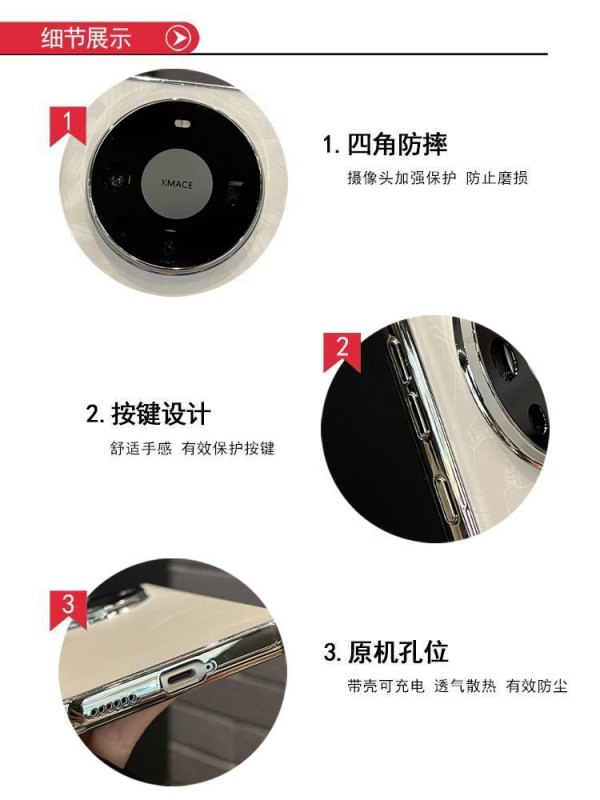 细节展示

1

XMACE

1. 四角防摔

摄像头加强保护 防止磨损

2

2. 按键设计

舒适手感 有效保护按键

3

3. 原机孔位

带壳可充电 透气散热 有效防尘