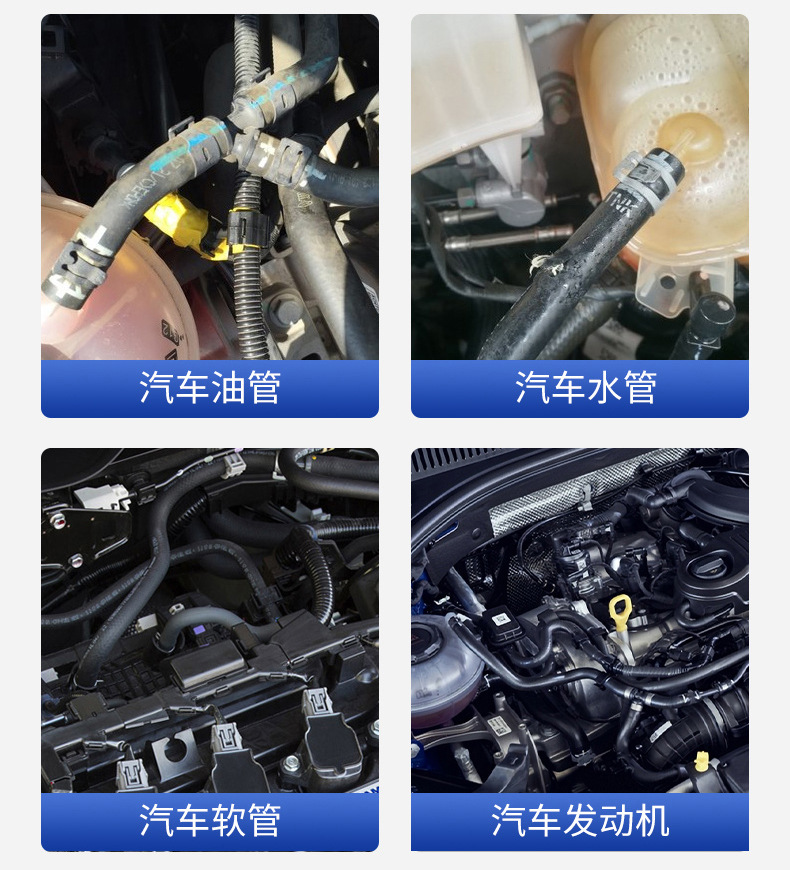 汽车油管

汽车水管

汽车软管

汽车发动机