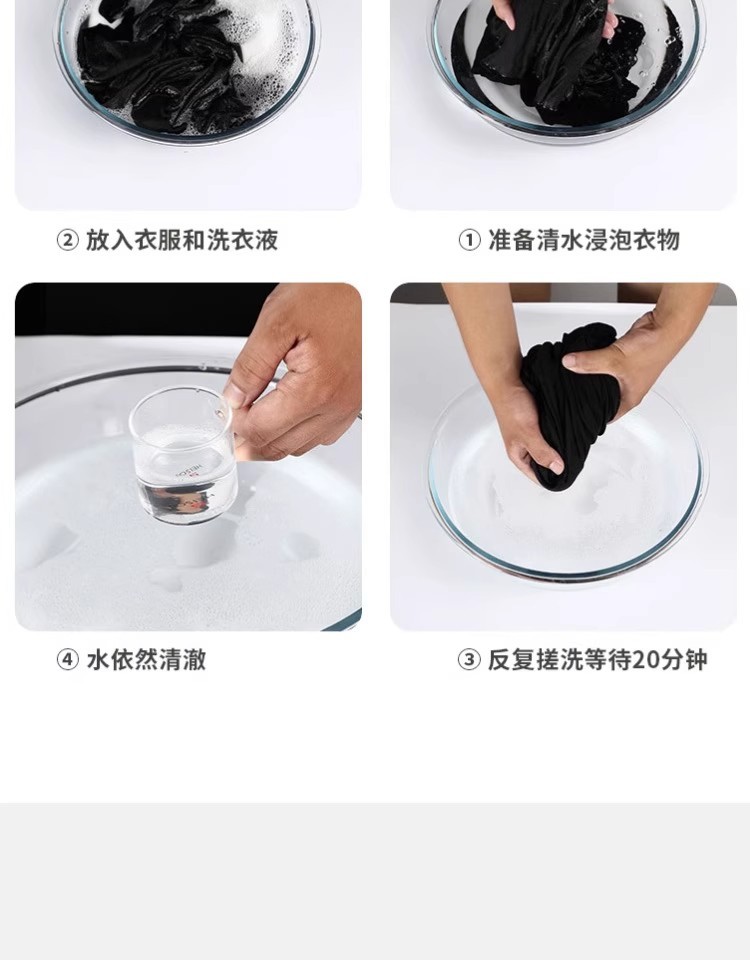 ② 放入衣服和洗衣液

① 准备清水浸泡衣物

④ 水依然清澈

③ 反复搓洗等待20分钟