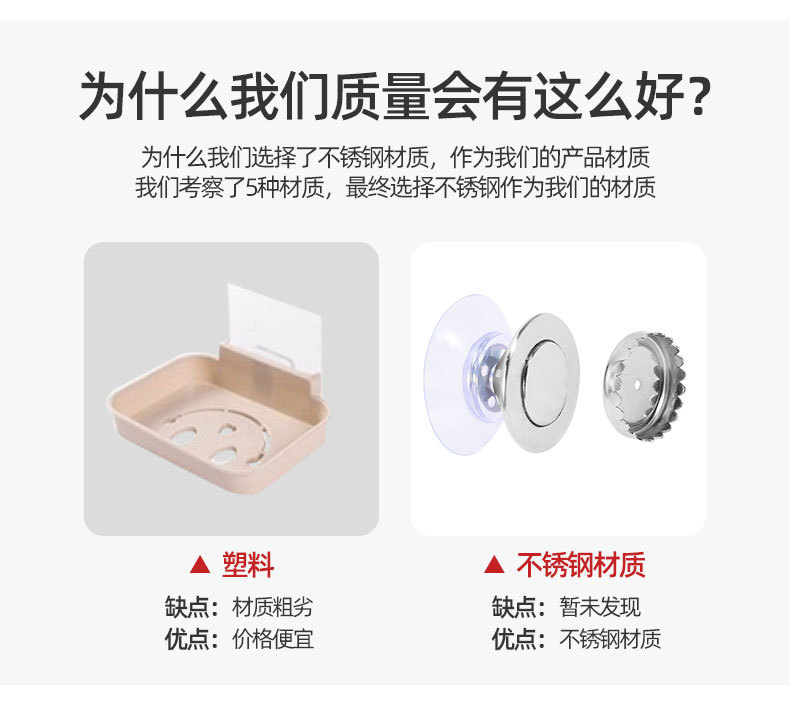 为什么我们质量会有这么好?

为什么我们选择了不锈钢材质，作为我们的产品材质
我们考察了5种材质，最终选择不锈钢作为我们的材质

▲ 塑料

缺点：材质粗劣
优点：价格便宜

▲ 不锈钢材质

缺点：暂未发现
优点：不锈钢材质