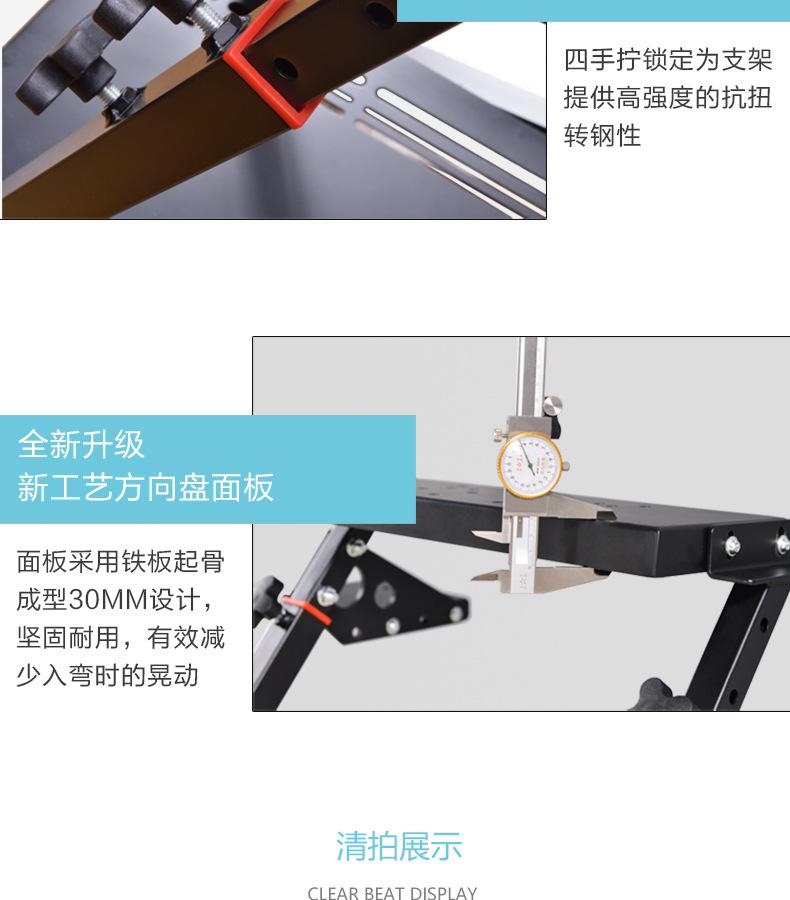 四手拧锁定为支架提供高强度的抗扭转钢性

全新升级
新工艺方向盘面板

面板采用铁板起骨成型30MM设计，坚固耐用，有效减少入弯时的晃动

清拍展示
CLEAR BEAT DISPLAY