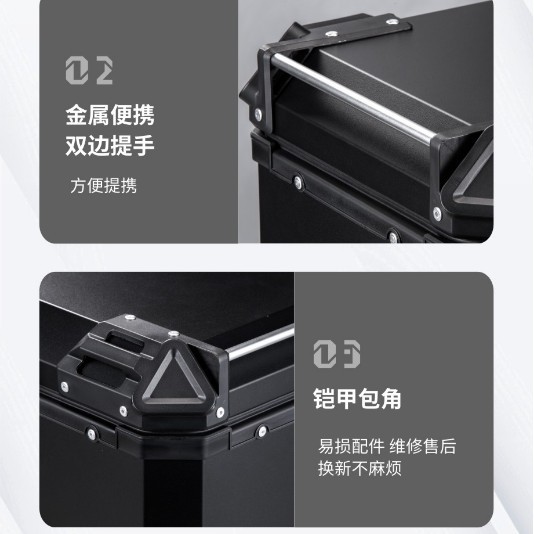 02

金属便携
双边提手

方便提携

03

铠甲包角

易损配件 维修售后
换新不麻烦