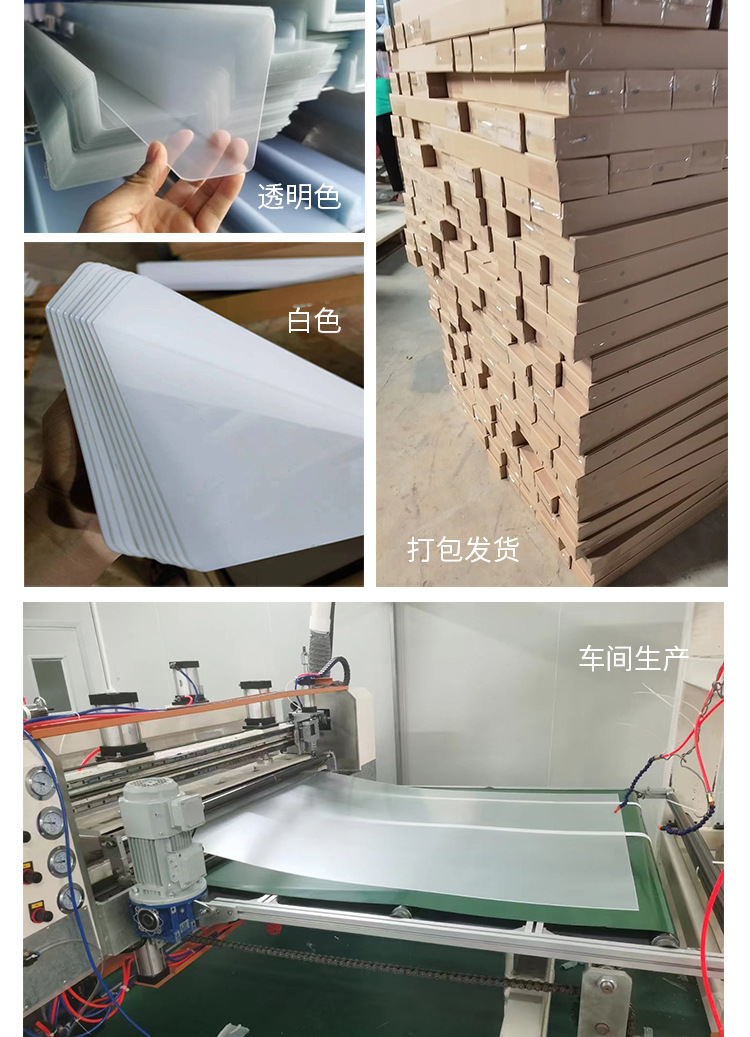 透明色

白色

打包发货

车间生产