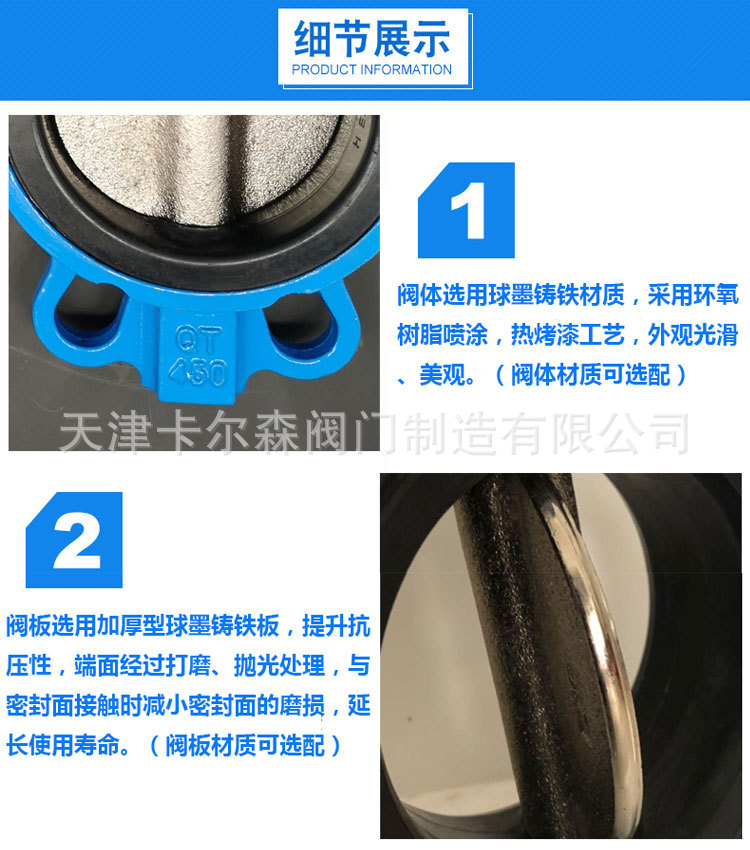 细节展示
PRODUCT INFORMATION

QT 450

1

阀体选用球墨铸铁材质，采用环氧树脂喷涂，热烤漆工艺，外观光滑、美观。（阀体材质可选配）

天津卡尔森阀门制造有限公司

2

阀板选用加厚型球墨铸铁板，提升抗压性，端面经过打磨、抛光处理，与密封面接触时减小密封面的磨损，延长使用寿命。（阀板材质可选配）