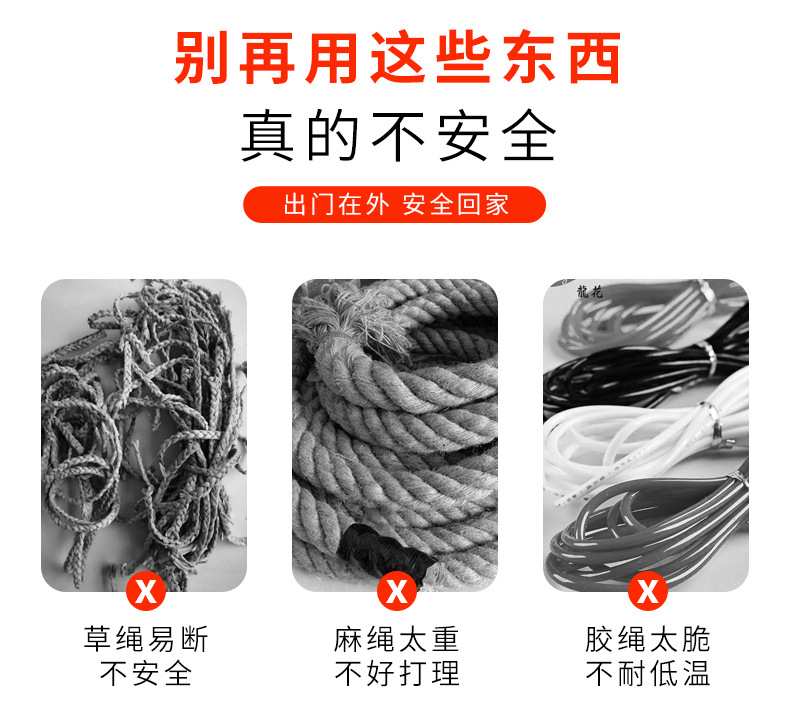 别再用这些东西
真的不安全

出门在外 安全回家

龍花

X
草绳易断
不安全

X
麻绳太重
不好打理

X
胶绳太脆
不耐低温