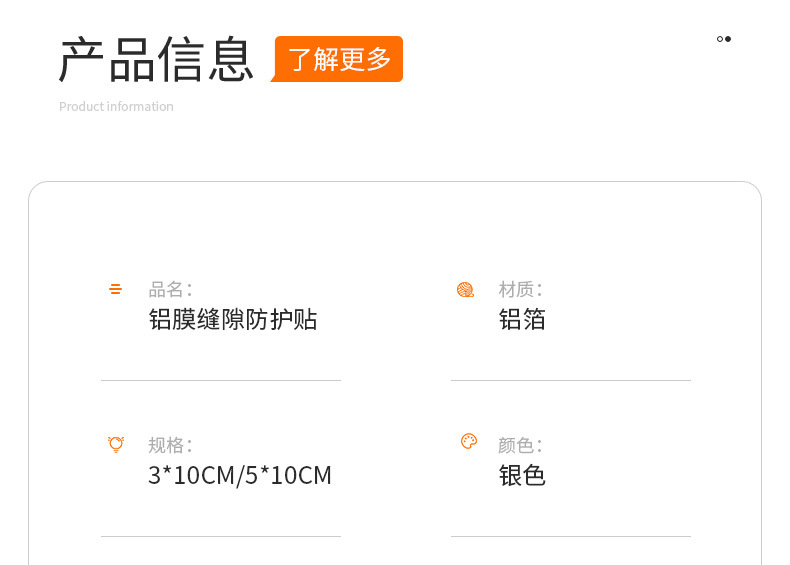 产品信息 了解更多

Product information

品名：
铝膜缝隙防护贴

材质：
铝箔

规格：
3*10CM/5*10CM

颜色：
银色