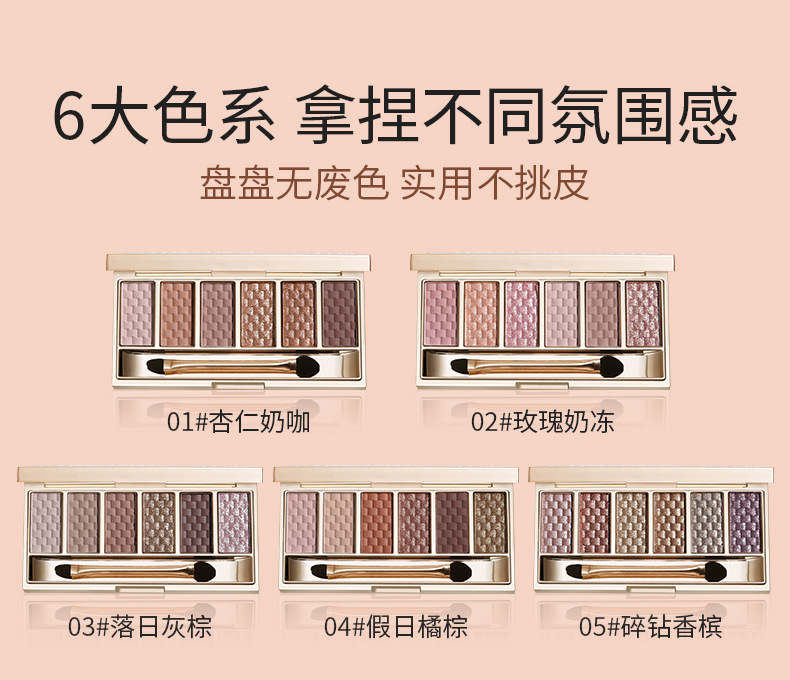 6大色系 拿捏不同氛围感

盘盘无废色 实用不挑皮

01#杏仁奶咖

02#玫瑰奶冻

03#落日灰棕

04#假日橘棕

05#碎钻香槟