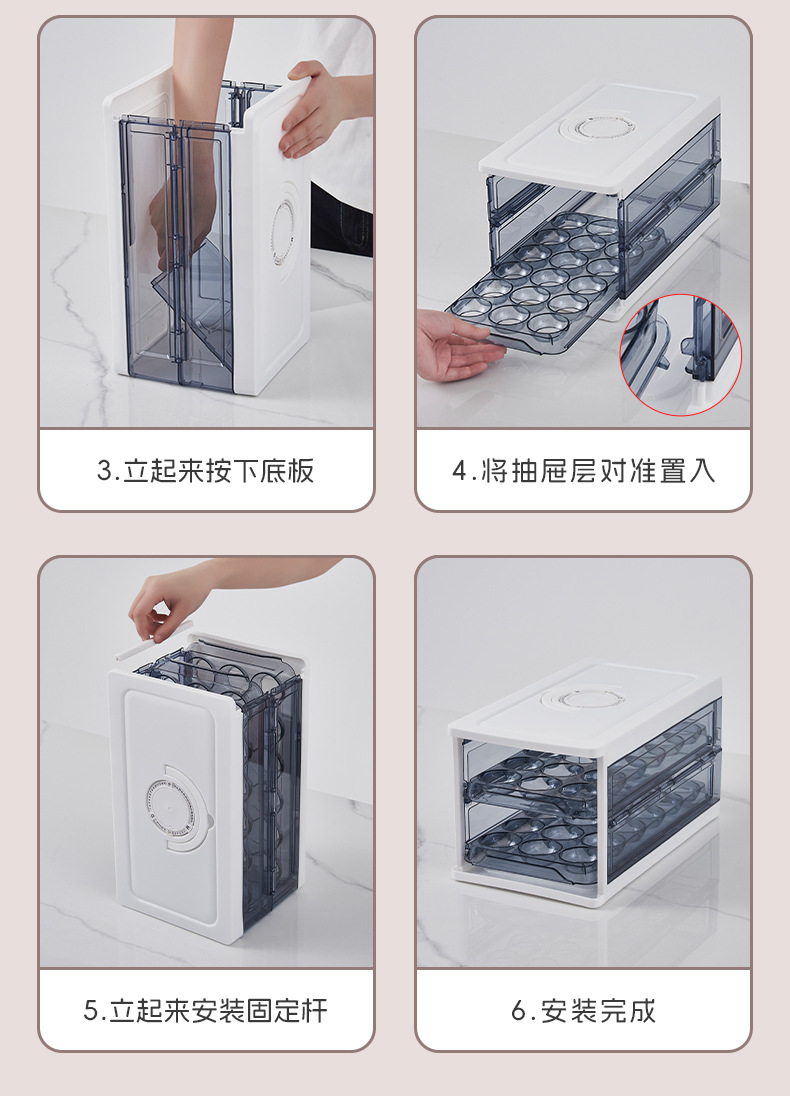 3.立起来按下底板

4.将抽屉层对准置入

5.立起来安装固定杆

6.安装完成