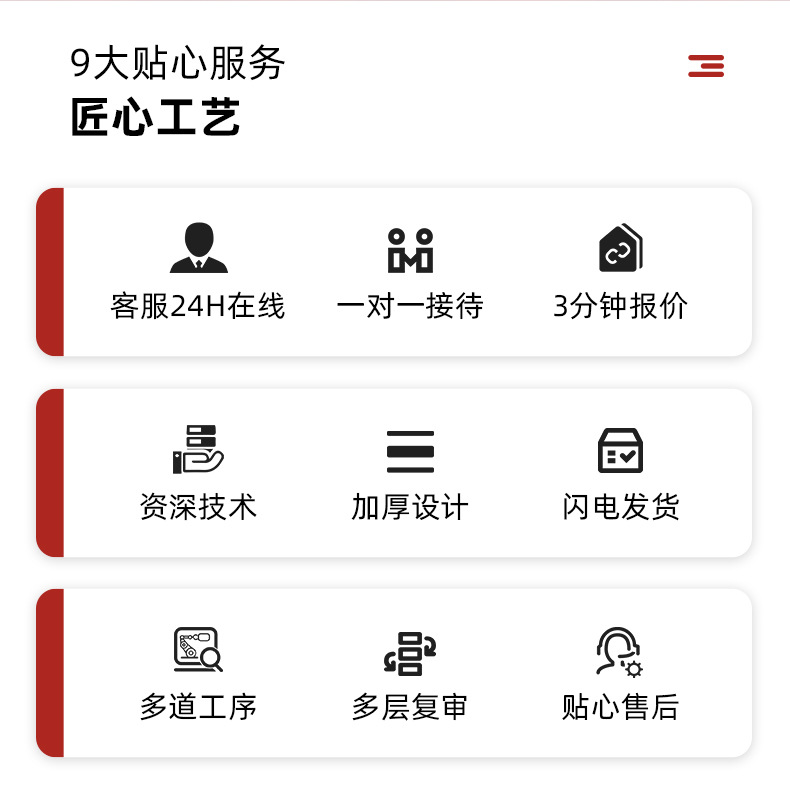 9大贴心服务
匠心工艺

客服24H在线 一对一接待 3分钟报价

资深技术 加厚设计 闪电发货

多道工序 多层复审 贴心售后