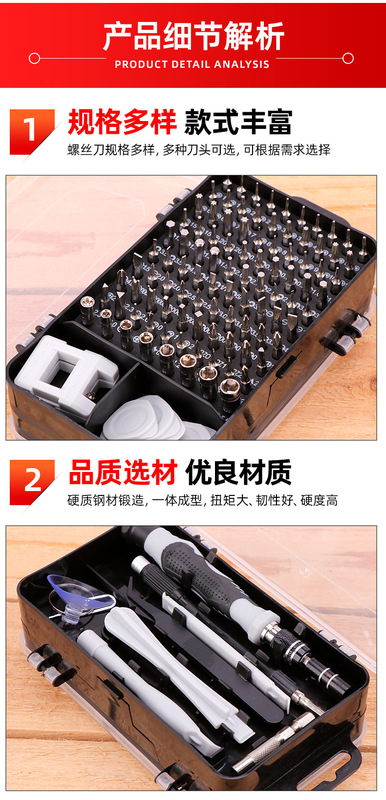 产品细节解析
PRODUCT DETAIL ANALYSIS

1 规格多样 款式丰富
螺丝刀规格多样，多种刀头可选，可根据需求选择

2 品质选材 优良材质
硬质钢材锻造，一体成型，扭矩大、韧性好、硬度高