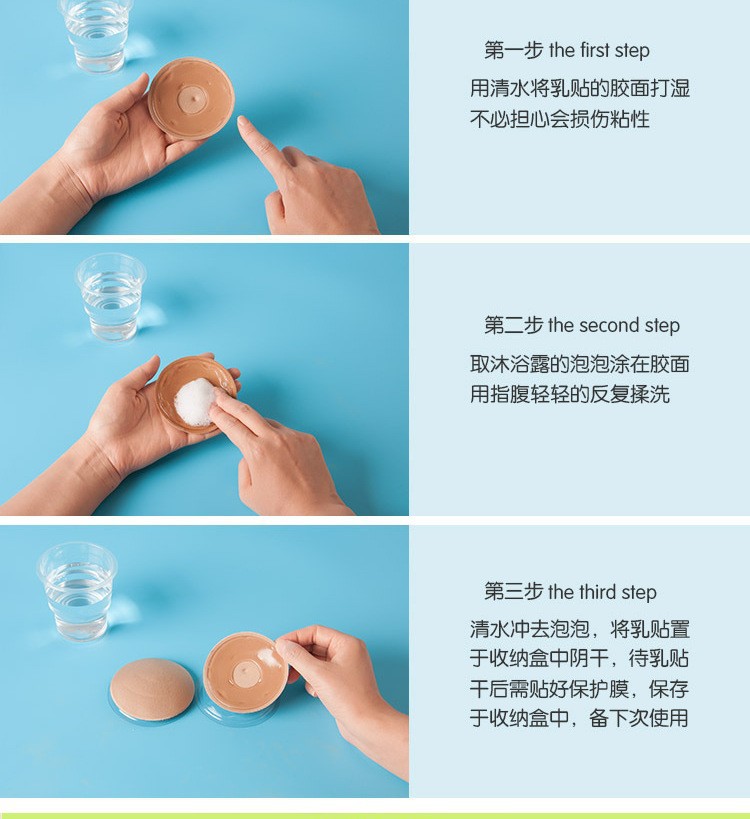 第一步 the first step

用清水将乳贴的胶面打湿
不必担心会损伤粘性

第二步 the second step

取沐浴露的泡泡涂在胶面
用指腹轻轻的反复揉洗

第三步 the third step

清水冲去泡泡，将乳贴置于收纳盒中阴干，待乳贴干后需贴好保护膜，保存于收纳盒中，备下次使用