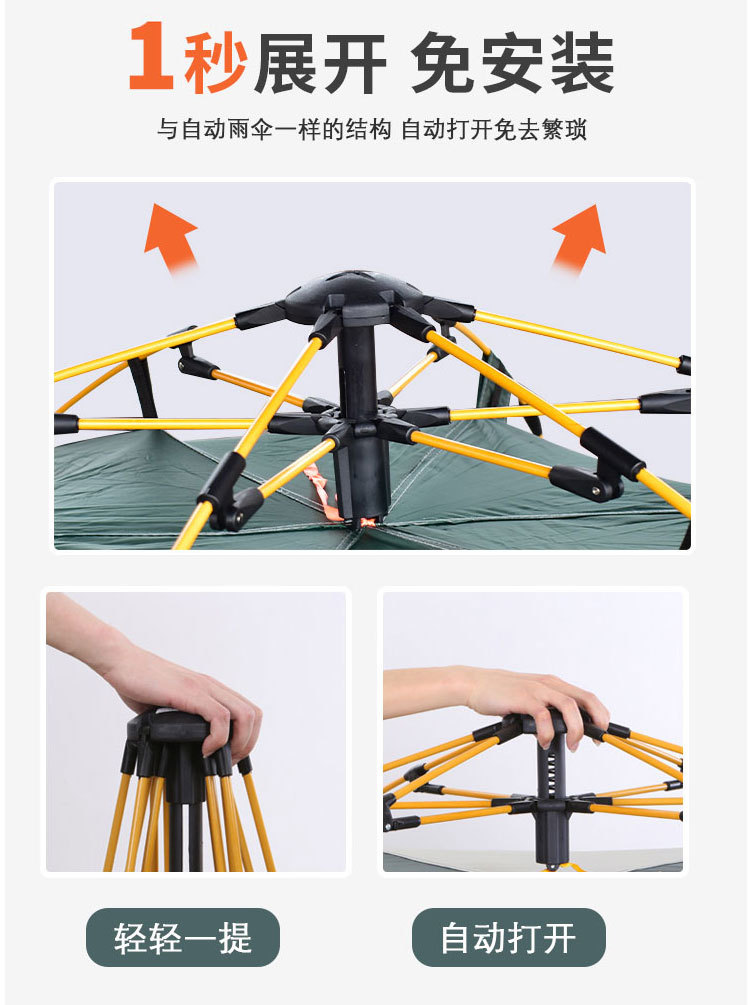 1秒展开 免安装

与自动雨伞一样的结构 自动打开免去繁琐

轻轻一提

自动打开