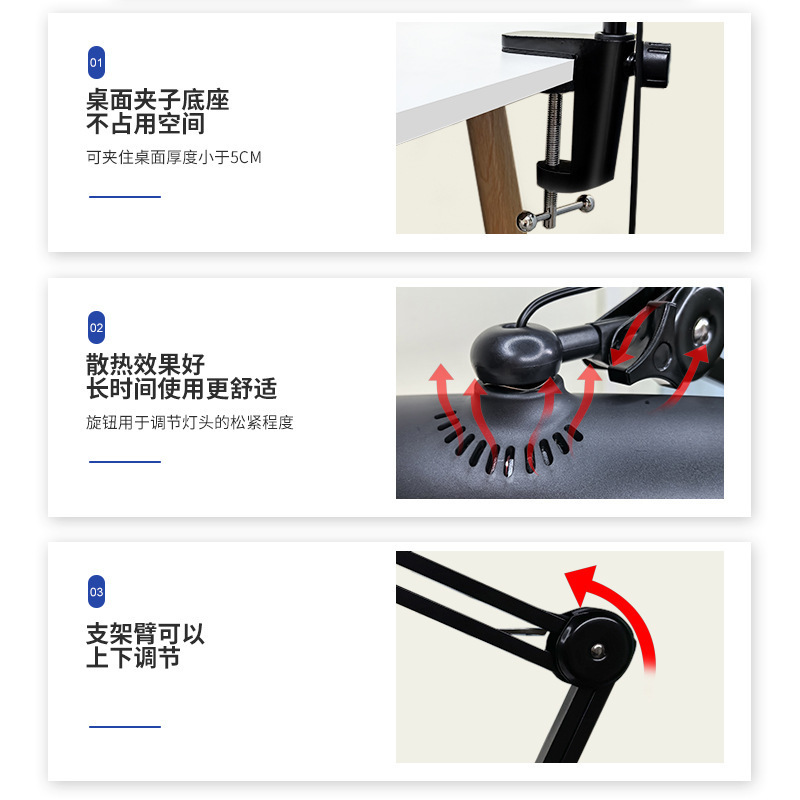 01

桌面夹子底座
不占用空间

可夹住桌面厚度小于5CM

02

散热效果好
长时间使用更舒适

旋钮用于调节灯头的松紧程度

03

支架臂可以
上下调节