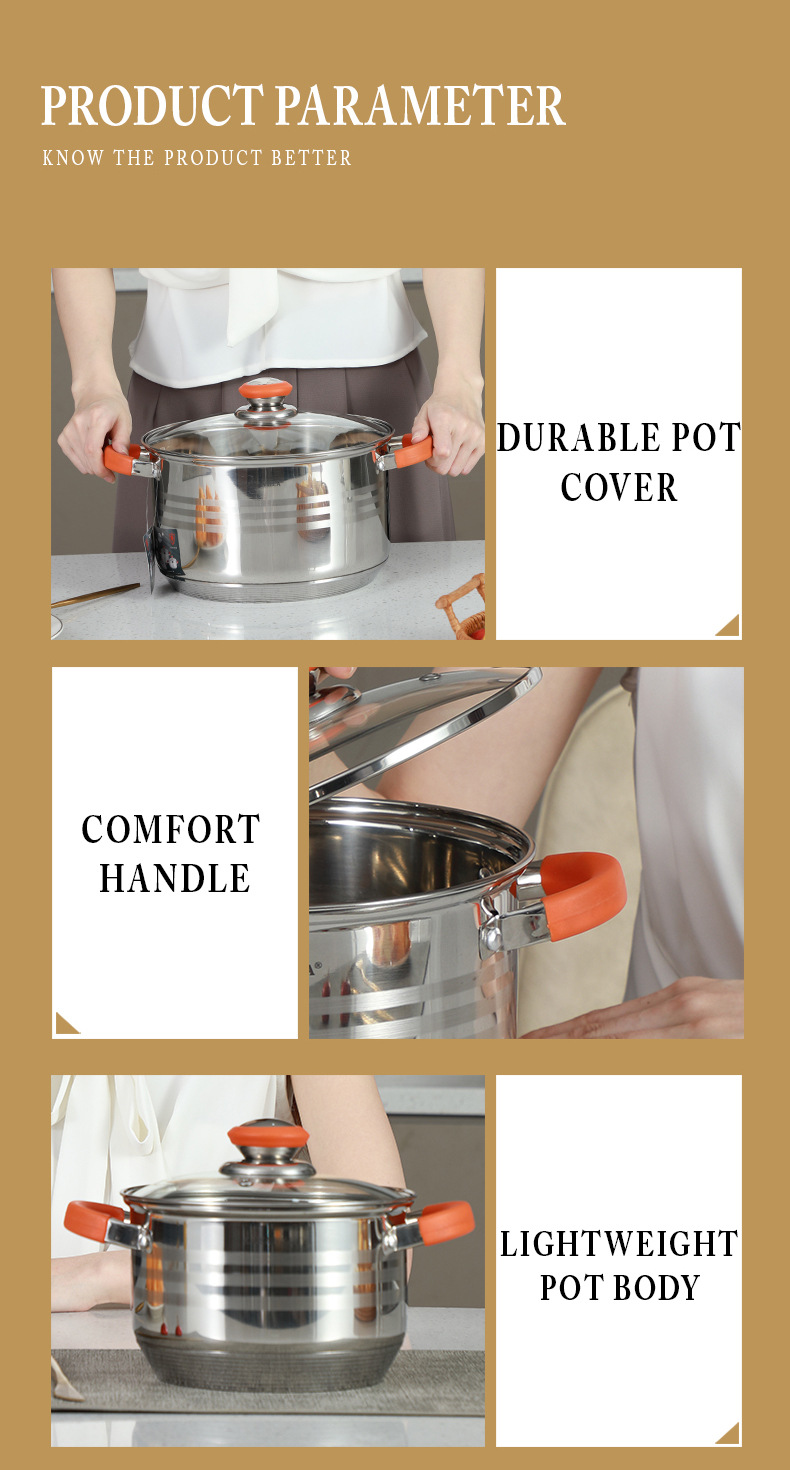 PRODUCT PARAMETER
KNOW THE PRODUCT BETTER

DURABLE POT COVER

COMFORT HANDLE

LIGHTWEIGHT POT BODY