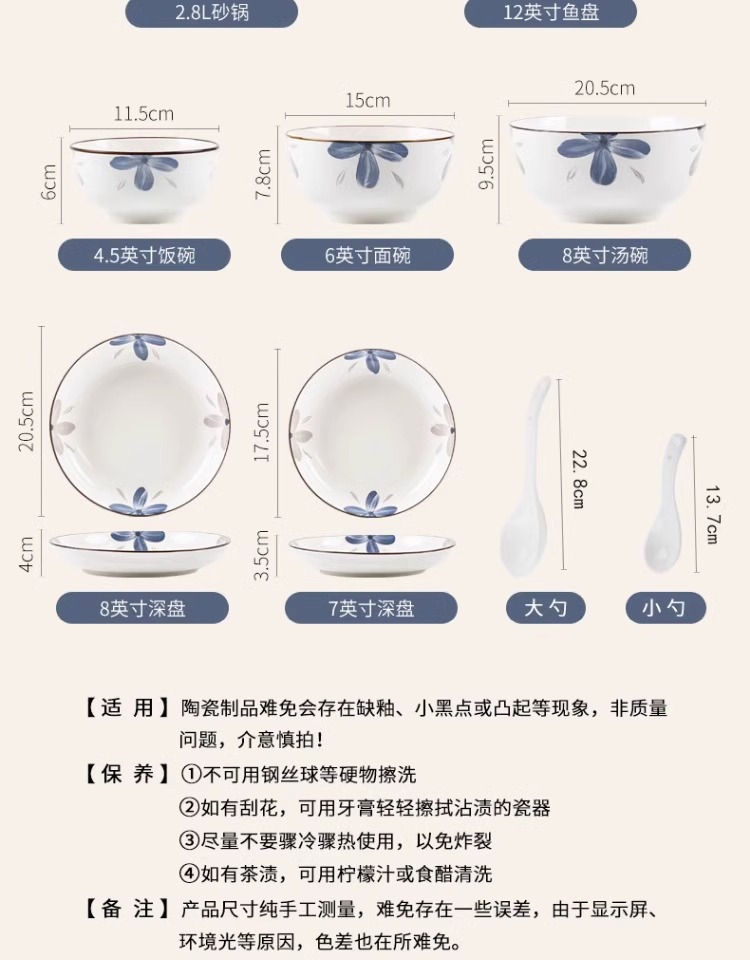 2.8L砂锅

12英寸鱼盘

11.5cm

6cm

4.5英寸饭碗

15cm

7.8cm

6英寸面碗

20.5cm

9.5cm

8英寸汤碗

20.5cm

4cm

8英寸深盘

17.5cm

3.5cm

7英寸深盘

22.8cm

大勺

13.7cm

小勺

【适 用】陶瓷制品难免会存在缺釉、小黑点或凸起等现象，非质量问题，介意慎拍！

【保 养】①不可用钢丝球等硬物擦洗

②如有刮花，可用牙膏轻轻擦拭沾渍的瓷器

③尽量不要骤冷骤热使用，以免炸裂

④如有茶渍，可用柠檬汁或食醋清洗

【备 注】产品尺寸纯手工测量，难免存在一些误差，由于显示屏、环境光等原因，色差也在所难免。