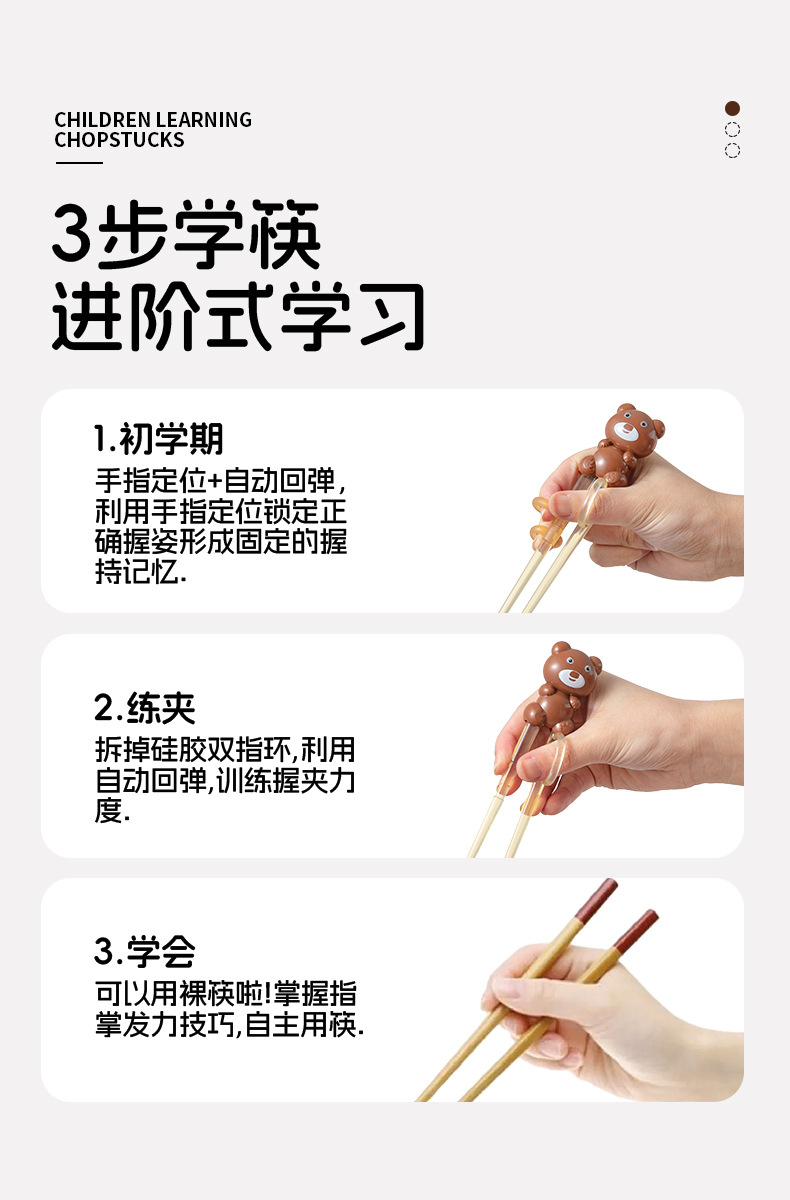 CHILDREN LEARNING CHOPSTUCKS

3步学筷
进阶式学习

1.初学期
手指定位+自动回弹，利用手指定位锁定正确握姿形成固定的握持记忆.

2.练夹
拆掉硅胶双指环,利用自动回弹,训练握夹力度.

3.学会
可以用裸筷啦!掌握指掌发力技巧,自主用筷.