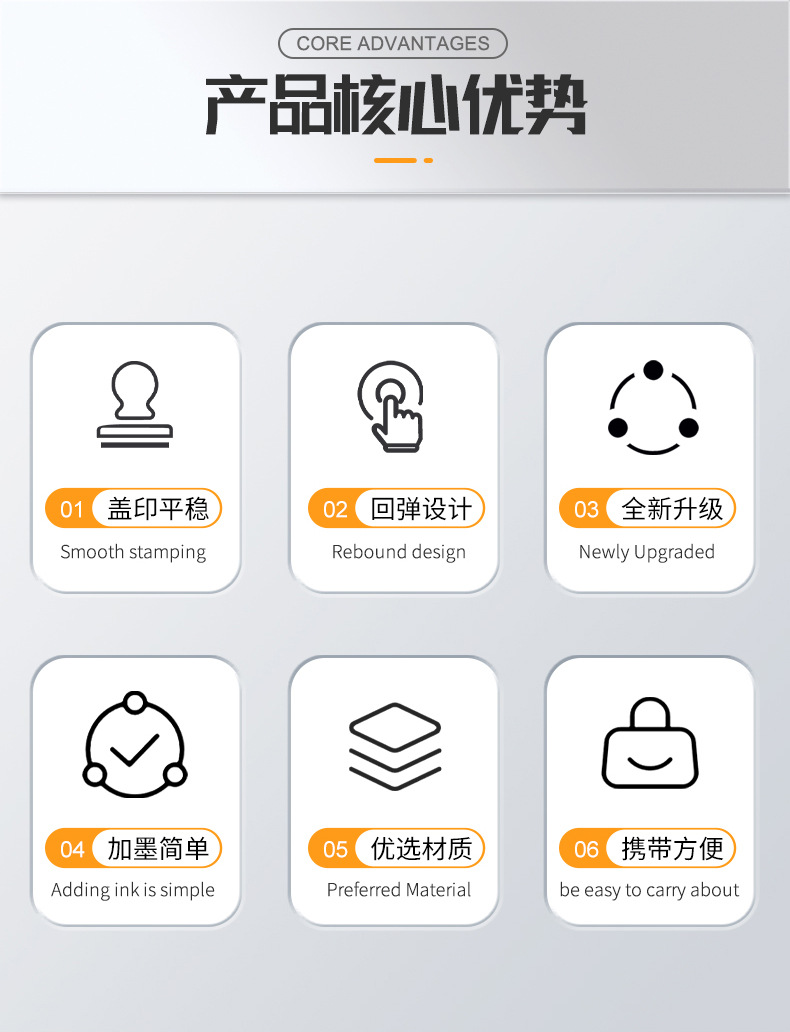 CORE ADVANTAGES

产品核心优势

01 盖印平稳
Smooth stamping

02 回弹设计
Rebound design

03 全新升级
Newly Upgraded

04 加墨简单
Adding ink is simple

05 优选材质
Preferred Material

06 携带方便
be easy to carry about