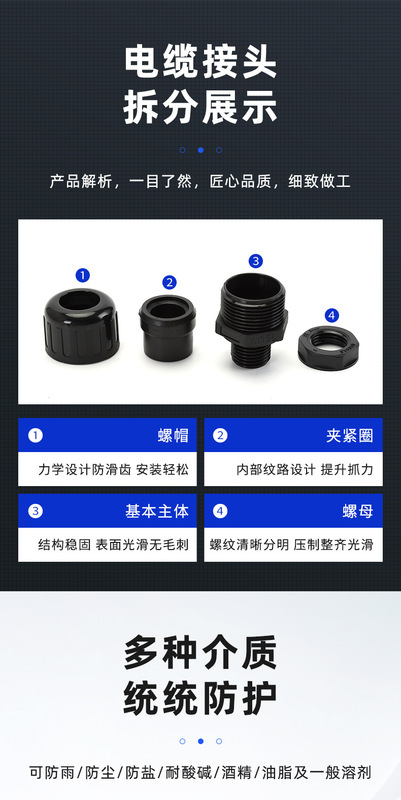 电缆接头
拆分展示

产品解析，一目了然，匠心品质，细致做工

1

2

3

4

1 螺帽

力学设计防滑齿 安装轻松

2 夹紧圈

内部纹路设计 提升抓力

3 基本主体

结构稳固 表面光滑无毛刺

4 螺母

螺纹清晰分明 压制整齐光滑

多种介质
统统防护

可防雨/防尘/防盐/耐酸碱/酒精/油脂及一般溶剂