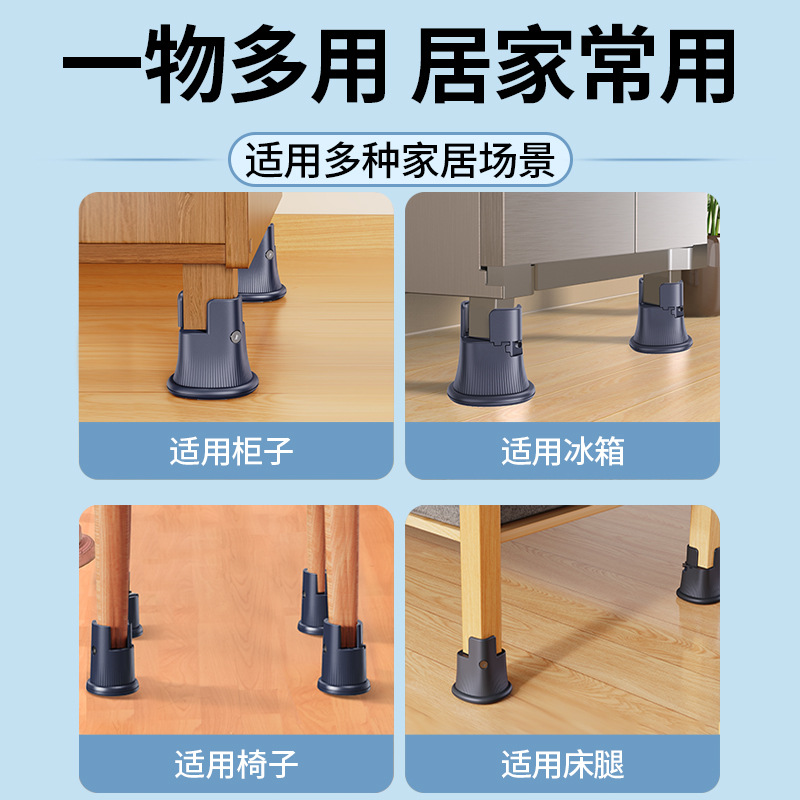 一物多用 居家常用

适用多种家居场景

适用柜子

适用冰箱

适用椅子

适用床腿