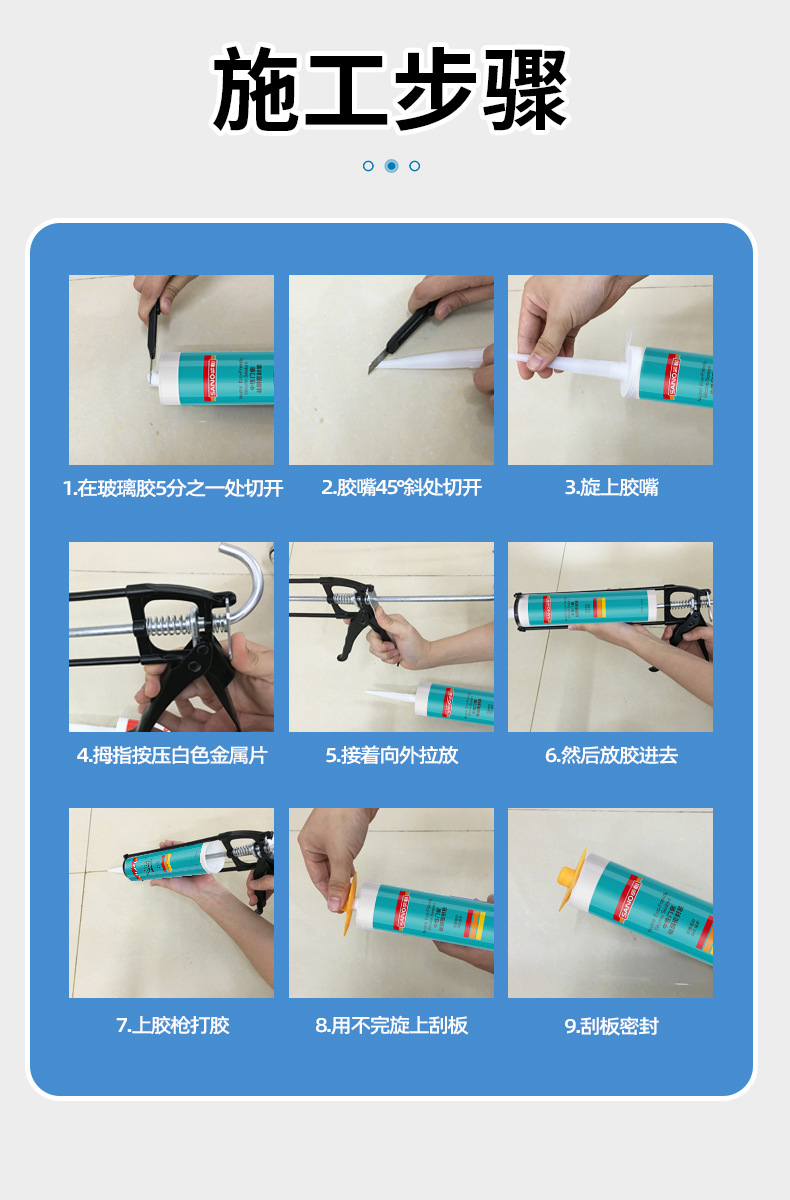 施工步骤

1.在玻璃胶5分之一处切开

2.胶嘴45°斜处切开

3.旋上胶嘴

4.拇指按压白色金属片

5.接着向外拉放

6.然后放胶进去

7.上胶枪打胶

8.用不完旋上刮板

9.刮板密封