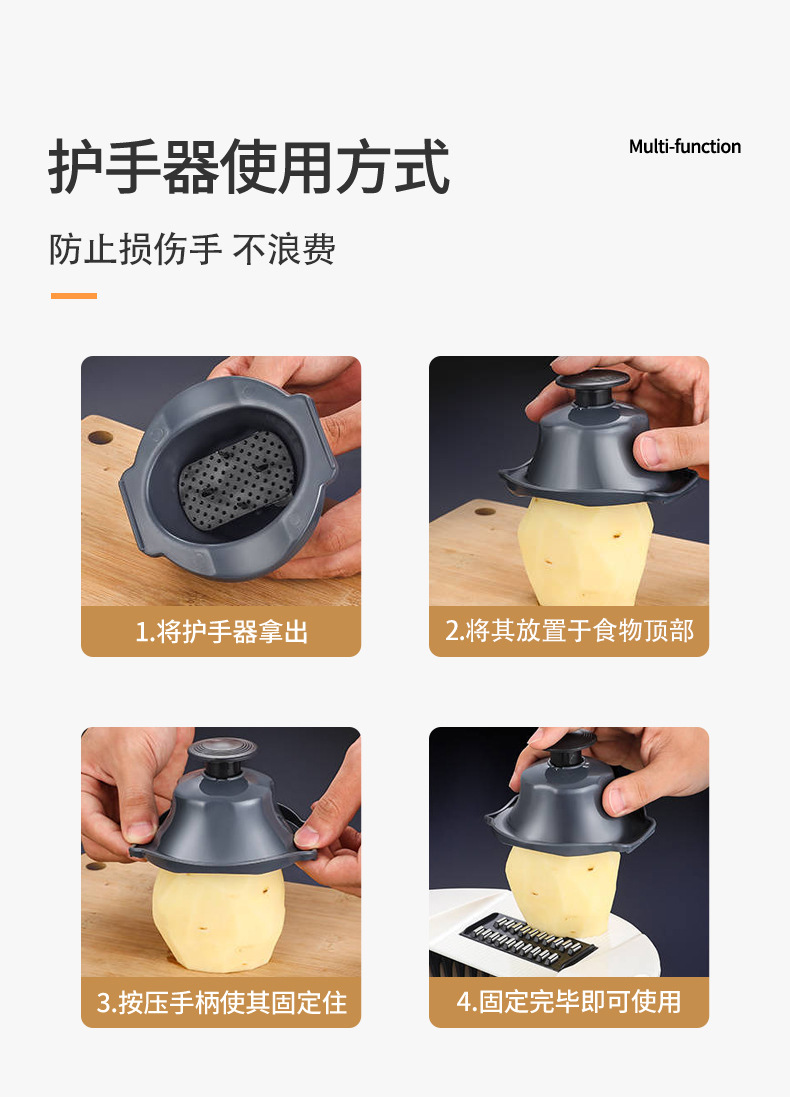 护手器使用方式

Multi-function

防止损伤手 不浪费

1.将护手器拿出

2.将其放置于食物顶部

3.按压手柄使其固定住

4.固定完毕即可使用