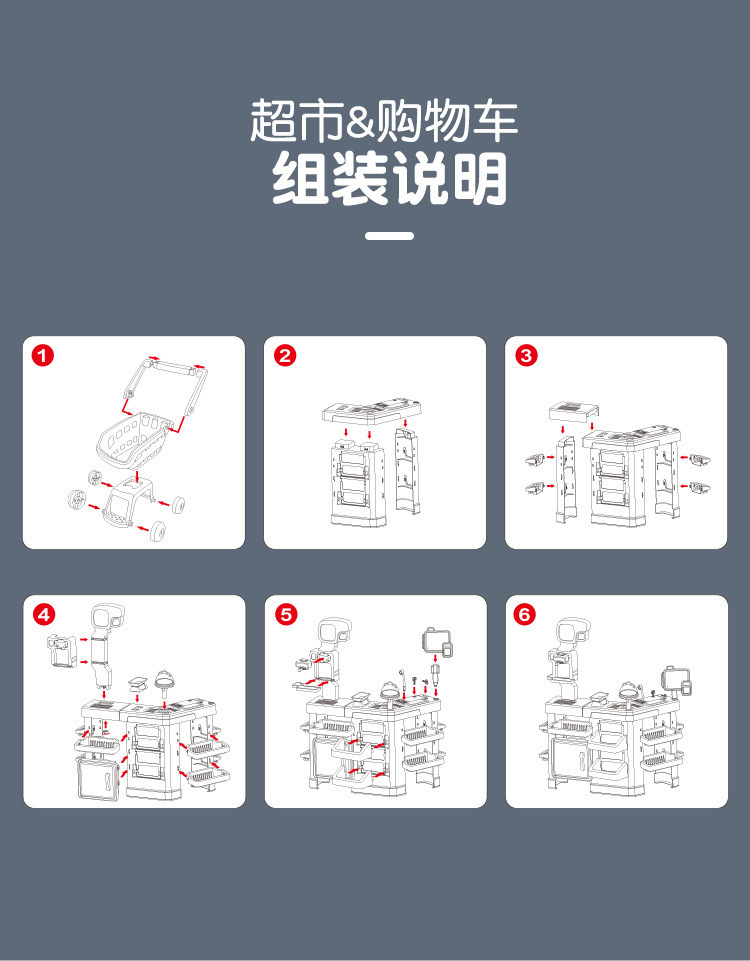 超市&购物车
组装说明

1

2

3

4

5

6