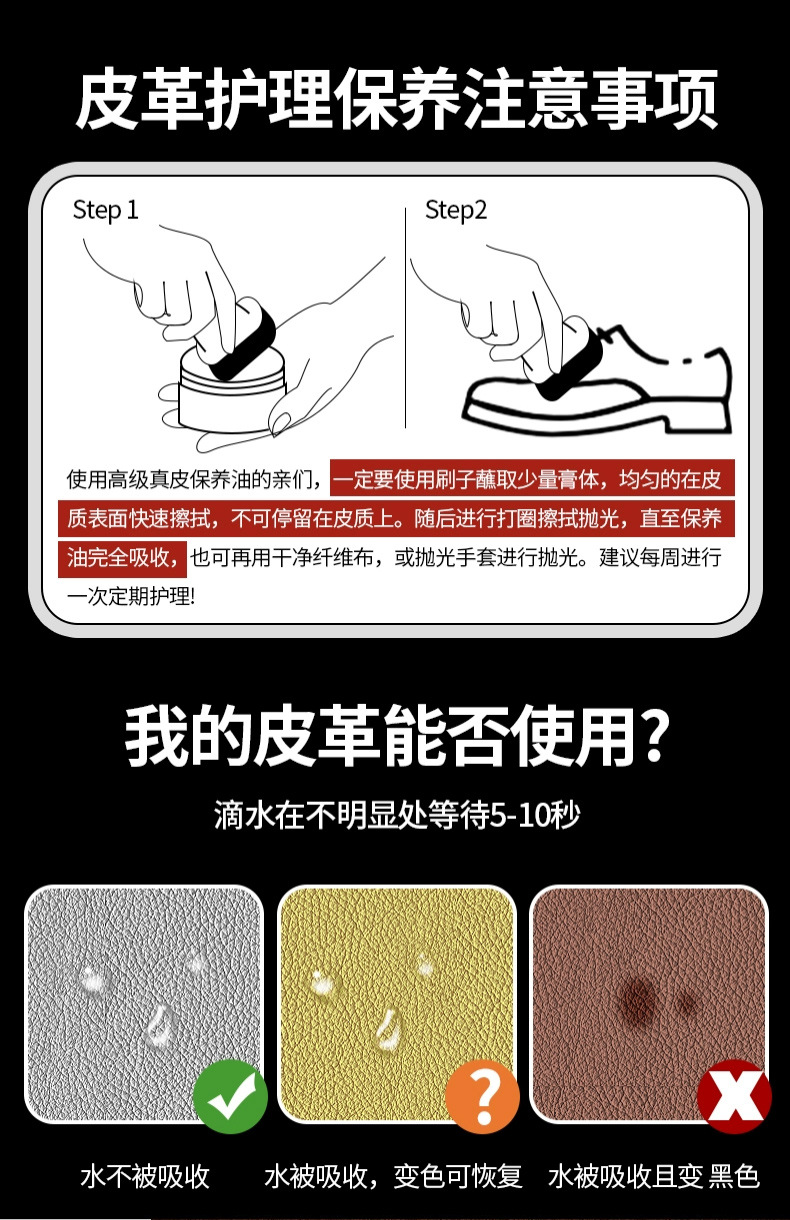 皮革护理保养注意事项

Step 1

Step2

使用高级真皮保养油的亲们，一定要使用刷子蘸取少量膏体，均匀的在皮质表面快速擦拭，不可停留在皮质上。随后进行打圈擦拭抛光，直至保养油完全吸收，也可再用干净纤维布，或抛光手套进行抛光。建议每周进行一次定期护理!

我的皮革能否使用?

滴水在不明显处等待5-10秒

水不被吸收

水被吸收，变色可恢复

水被吸收且变 黑色