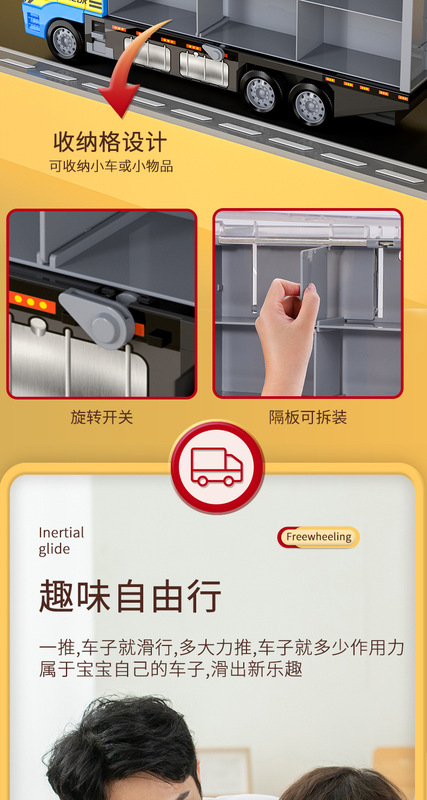 收纳格设计
可收纳小车或小物品

旋转开关

隔板可拆装

Inertial glide

Freewheeling

趣味自由行

一推,车子就滑行,多大力推,车子就多少作用力
属于宝宝自己的车子,滑出新乐趣