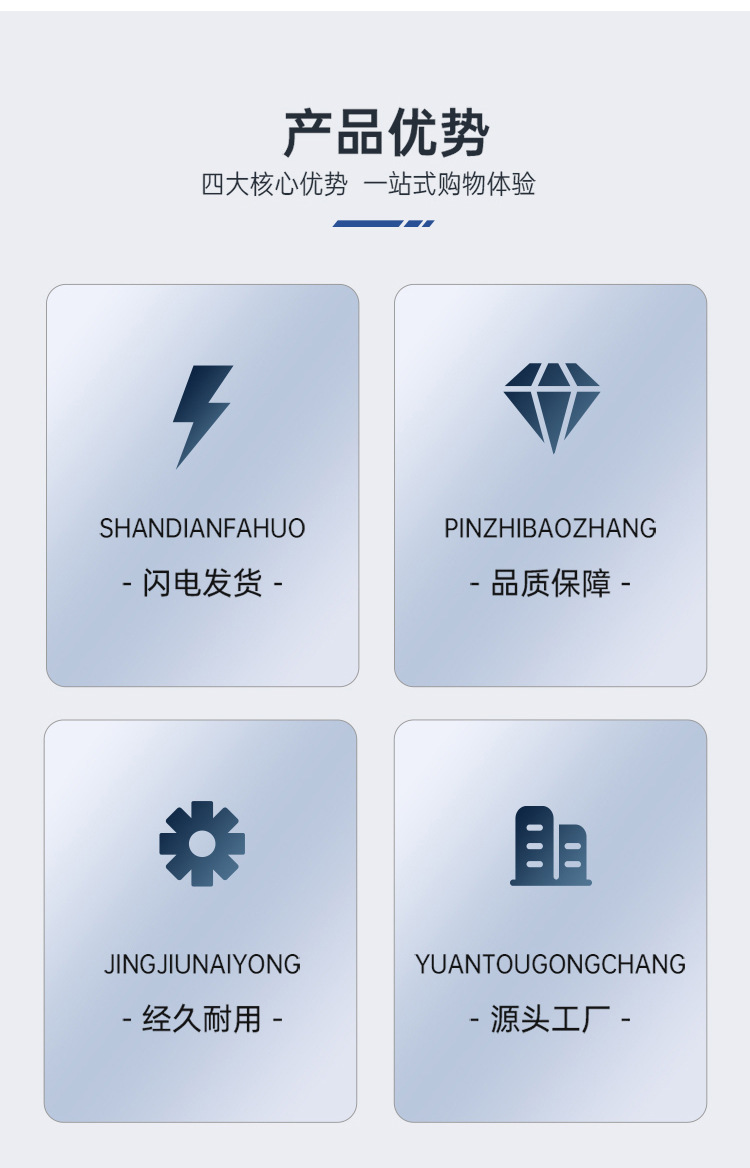 产品优势

四大核心优势 一站式购物体验

SHANDIANFAHUO

- 闪电发货 -

PINZHIBAOZHANG

- 品质保障 -

JINGJIUNAIYONG

- 经久耐用 -

YUANTOUGONGCHANG

- 源头工厂 -