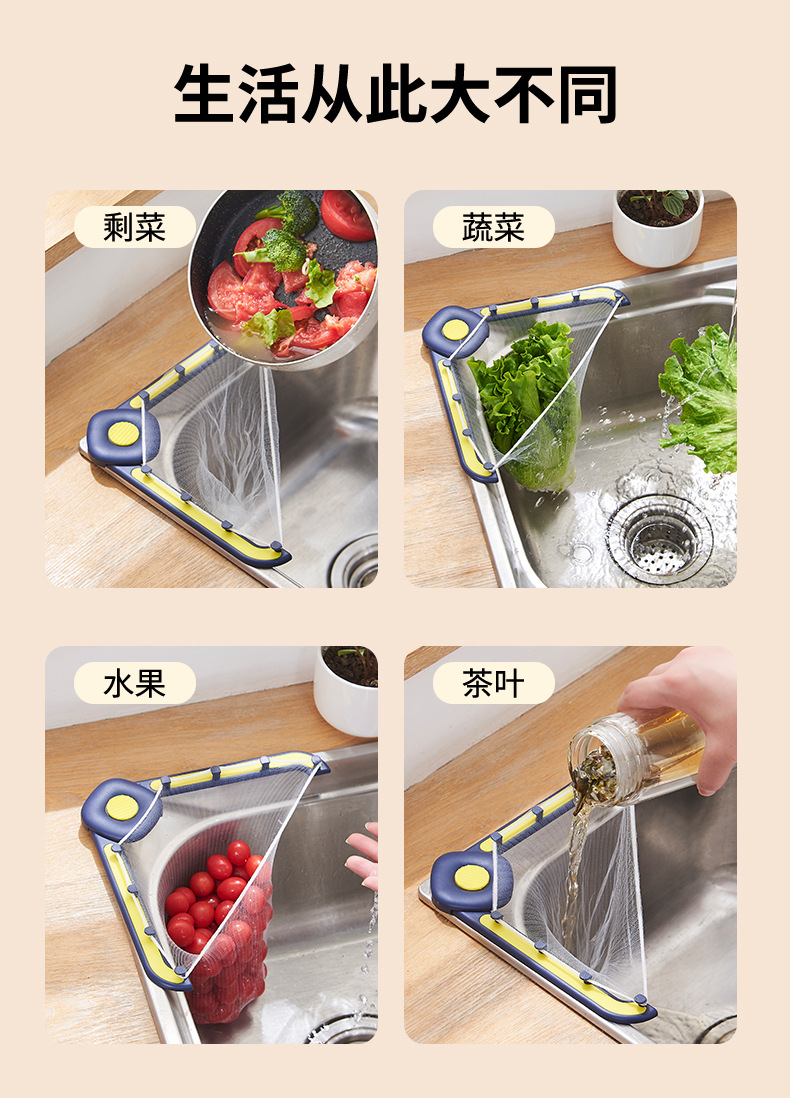 生活从此大不同

剩菜

蔬菜

水果

茶叶