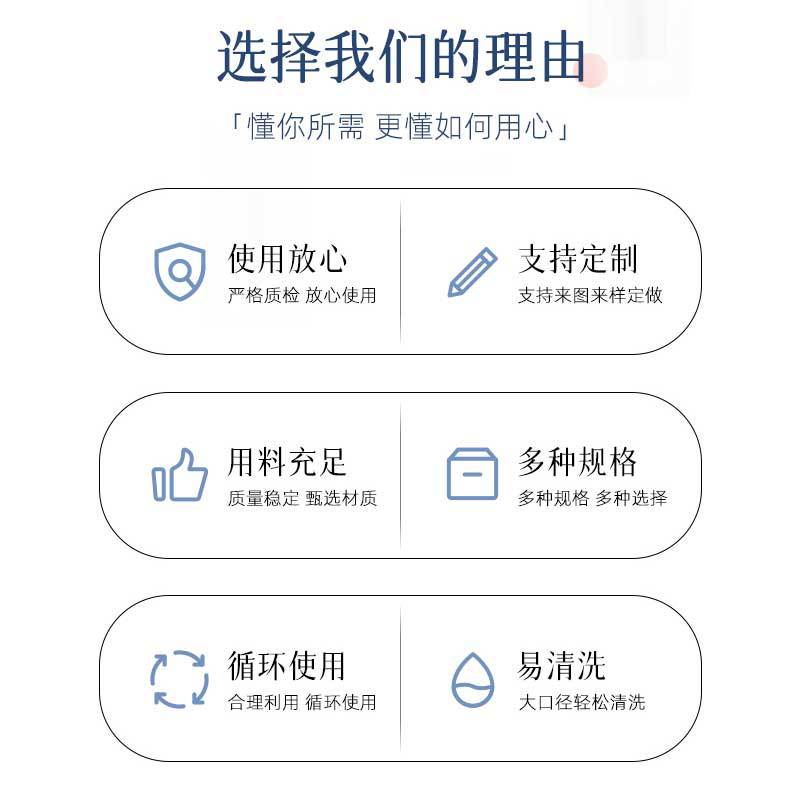 选择我们的理由

「懂你所需 更懂如何用心」

使用放心
严格质检 放心使用

支持定制
支持来图来样定做

用料充足
质量稳定 甄选材质

多种规格
多种规格 多种选择

循环使用
合理利用 循环使用

易清洗
大口径轻松清洗