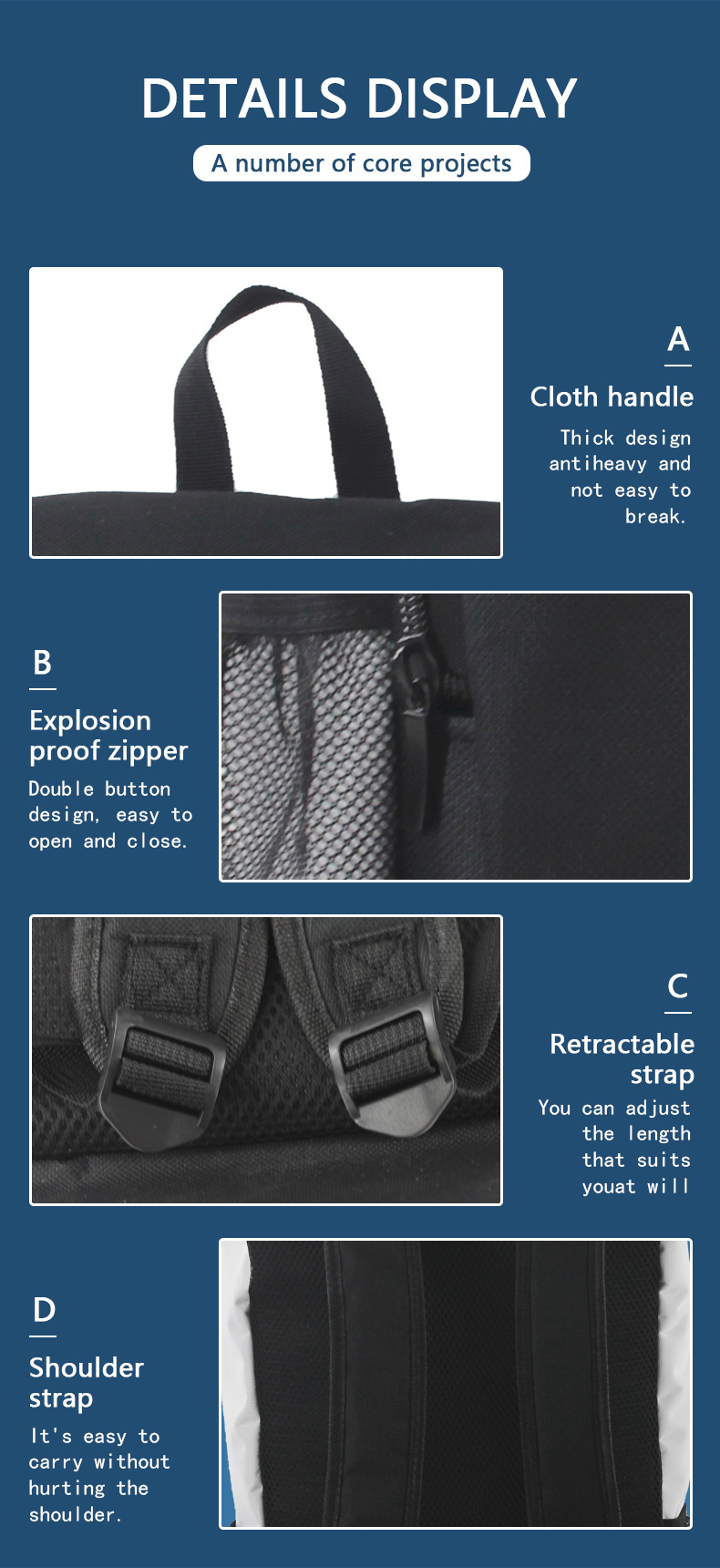 DETAILS DISPLAY

A number of core projects

A

Cloth handle

Thick design antiheavy and not easy to break.

B

Explosion proof zipper

Double button design, easy to open and close.

C

Retractable strap

You can adjust the length that suits youat will

D

Shoulder strap

It's easy to carry without hurting the shoulder.