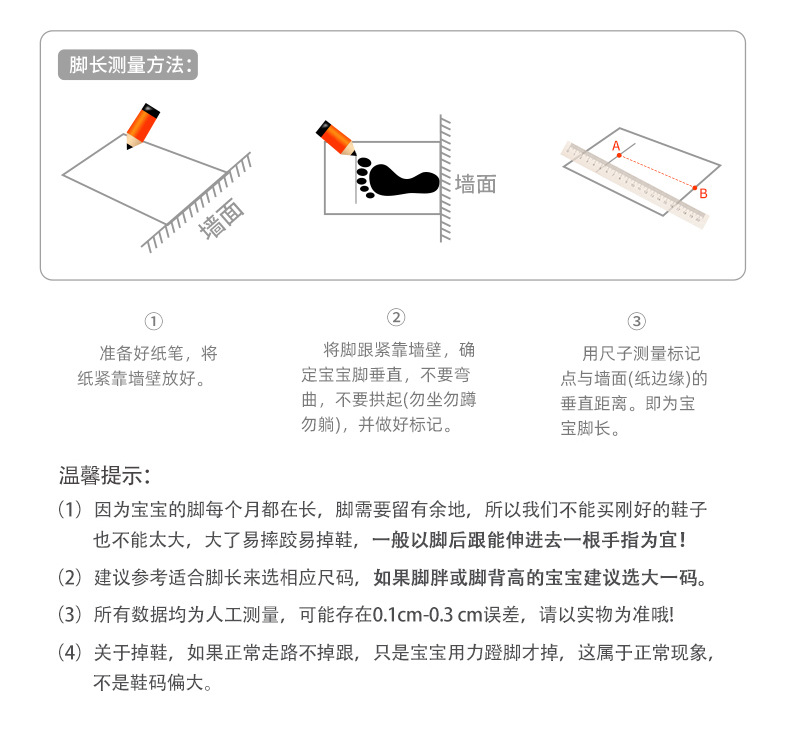 脚长测量方法:

墙面

墙面

A
B

①
准备好纸笔，将纸紧靠墙壁放好。

②
将脚跟紧靠墙壁，确定宝宝脚垂直，不要弯曲，不要拱起(勿坐勿蹲勿躺)，并做好标记。

③
用尺子测量标记点与墙面(纸边缘)的垂直距离。即为宝宝脚长。

温馨提示:

(1) 因为宝宝的脚每个月都在长，脚需要留有余地，所以我们不能买刚好的鞋子也不能太大，大了易摔跤易掉鞋，一般以脚后跟能伸进去一根手指为宜!

(2) 建议参考适合脚长来选相应尺码，如果脚胖或脚背高的宝宝建议选大一码。

(3) 所有数据均为人工测量，可能存在0.1cm-0.3 cm误差，请以实物为准哦!

(4) 关于掉鞋，如果正常走路不掉跟，只是宝宝用力蹬脚才掉，这属于正常现象，不是鞋码偏大。