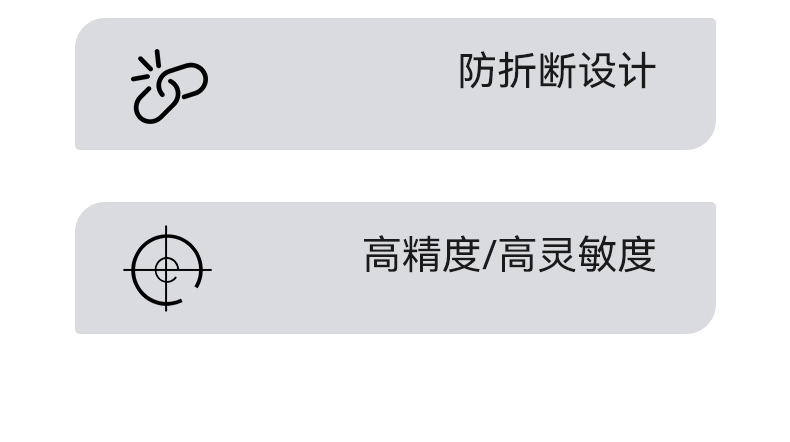 防折断设计

高精度/高灵敏度