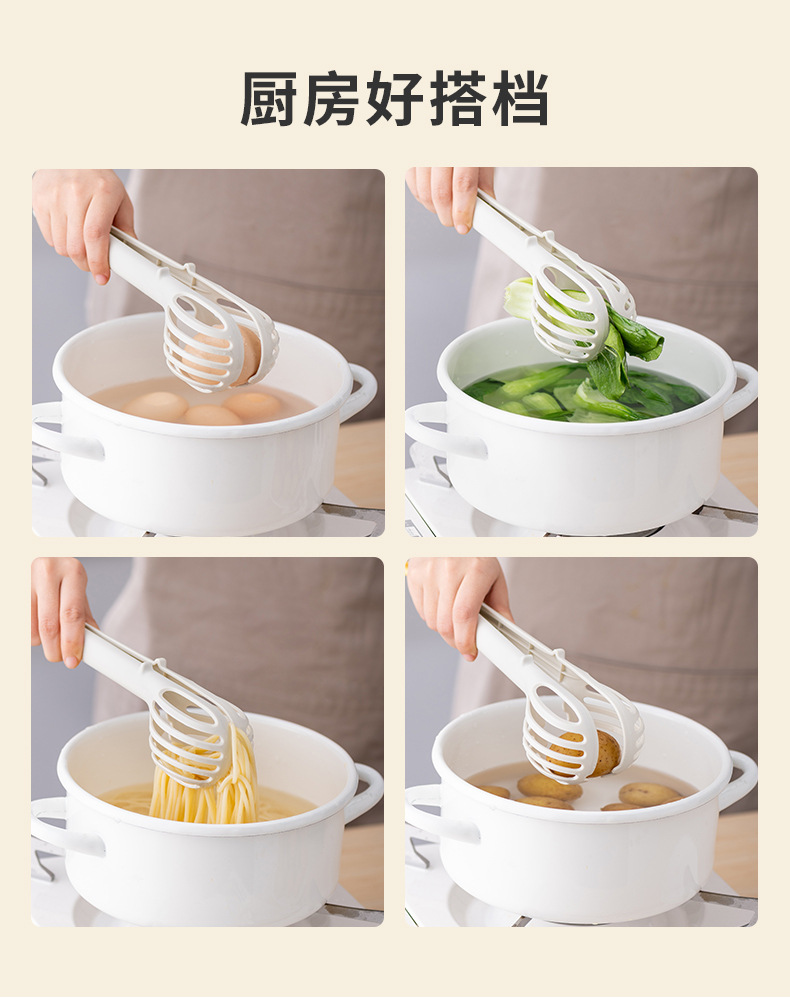 厨房好搭档