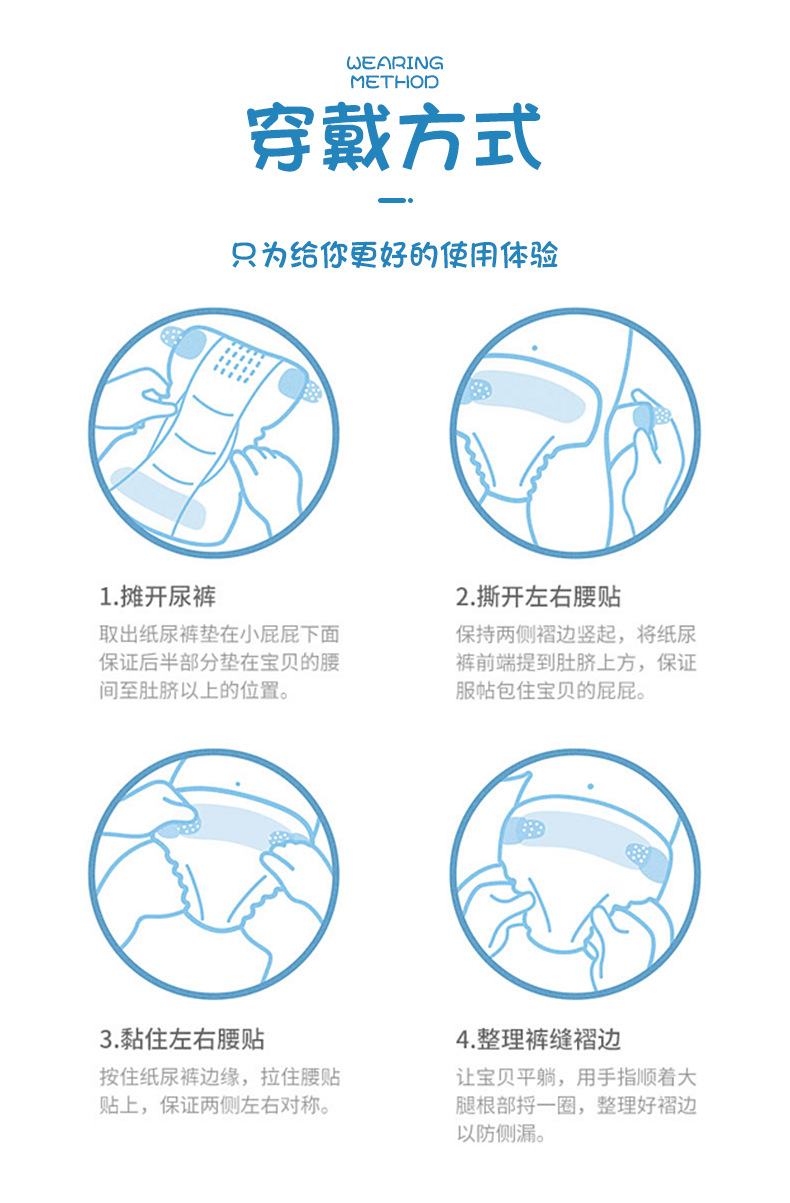 WEARING METHOD

穿戴方式

只为给你更好的使用体验

1.摊开尿裤

取出纸尿裤垫在小屁屁下面保证后半部分垫在宝贝的腰间至肚脐以上的位置。

2.撕开左右腰贴

保持两侧褶边竖起，将纸尿裤前端提到肚脐上方，保证服帖包住宝贝的屁屁。

3.黏住左右腰贴

按住纸尿裤边缘，拉住腰贴贴上，保证两侧左右对称。

4.整理裤缝褶边

让宝贝平躺，用手指顺着大腿根部捋一圈，整理好褶边以防侧漏。