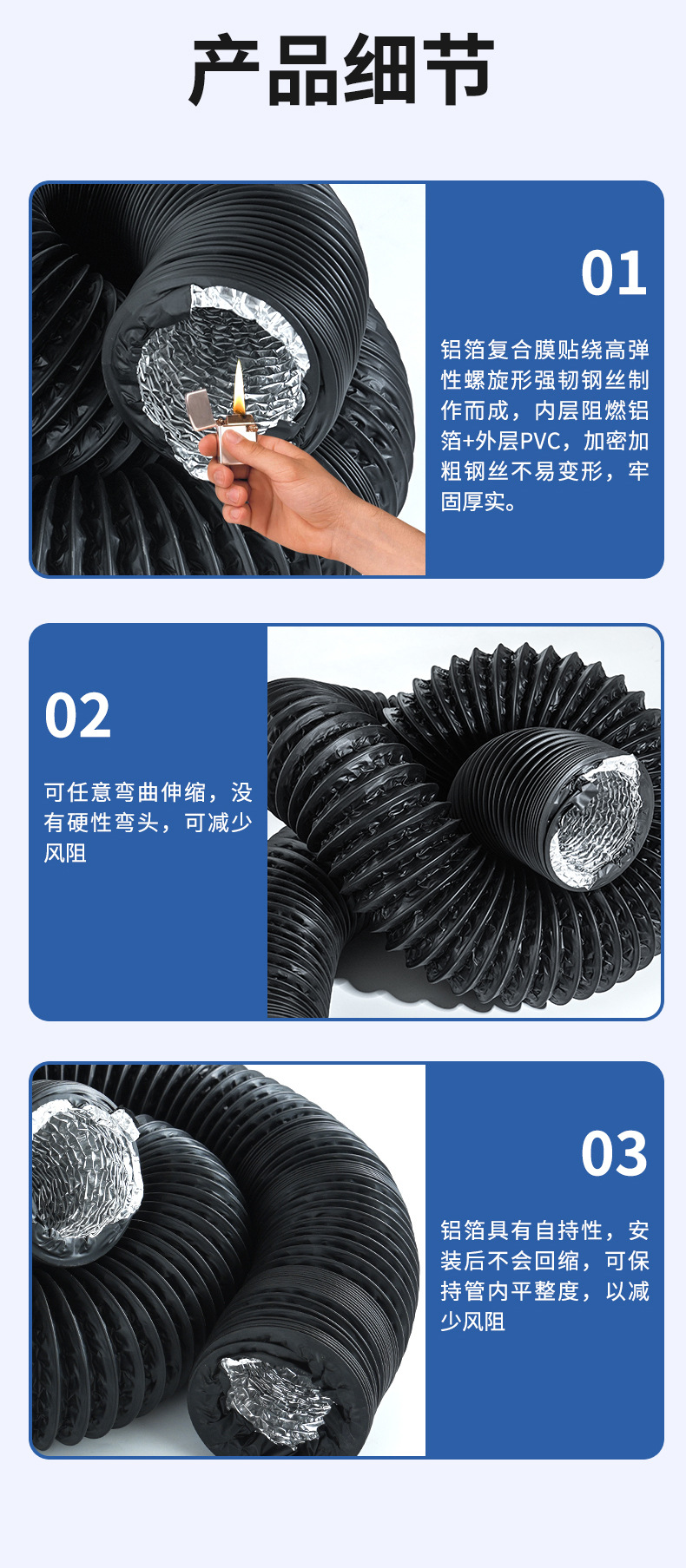 产品细节

01

铝箔复合膜贴绕高弹性螺旋形强韧钢丝制作而成，内层阻燃铝箔+外层PVC，加密加粗钢丝不易变形，牢固厚实。

02

可任意弯曲伸缩，没有硬性弯头，可减少风阻

03

铝箔具有自持性，安装后不会回缩，可保持管内平整度，以减少风阻