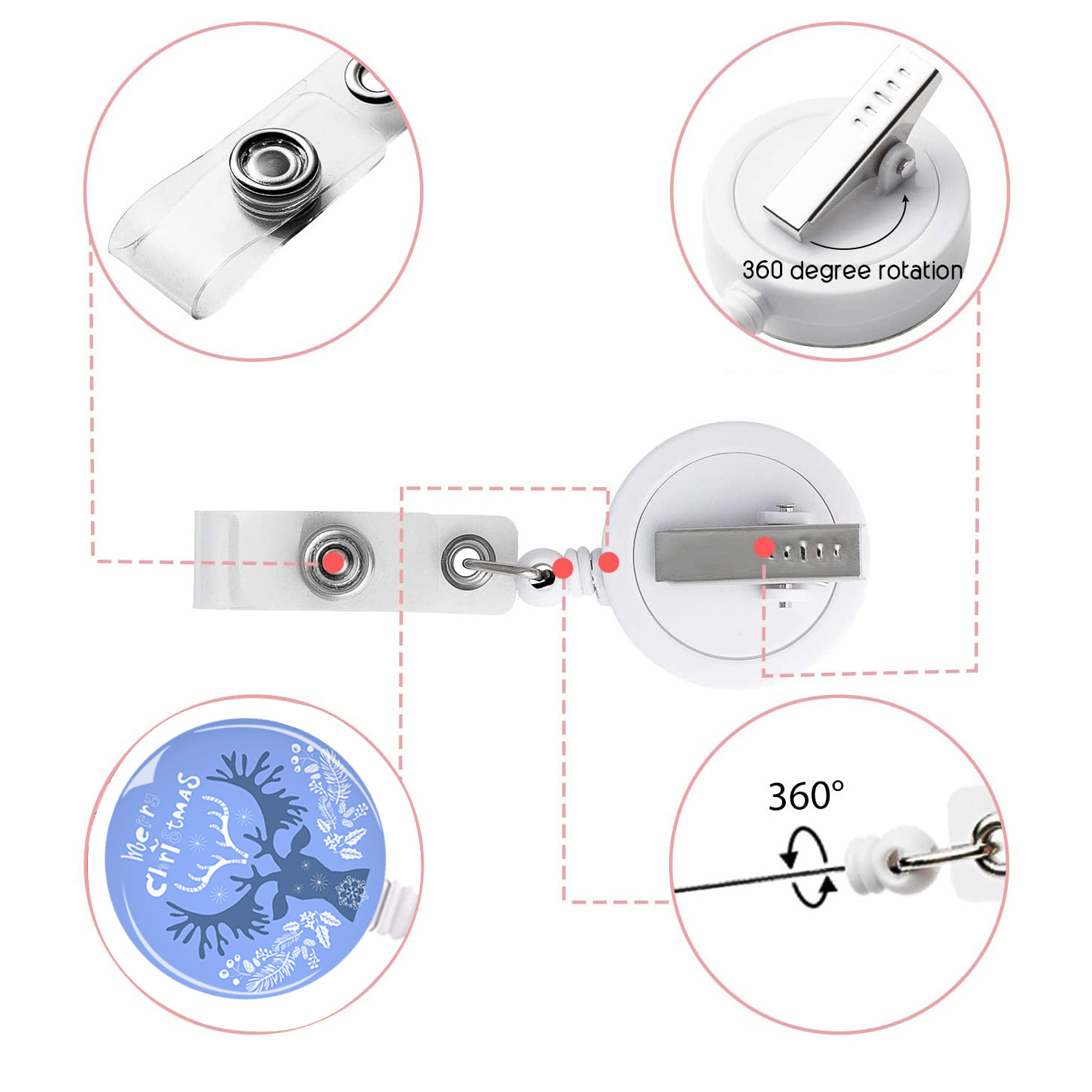 360 degree rotation

Merry Christmas

360°