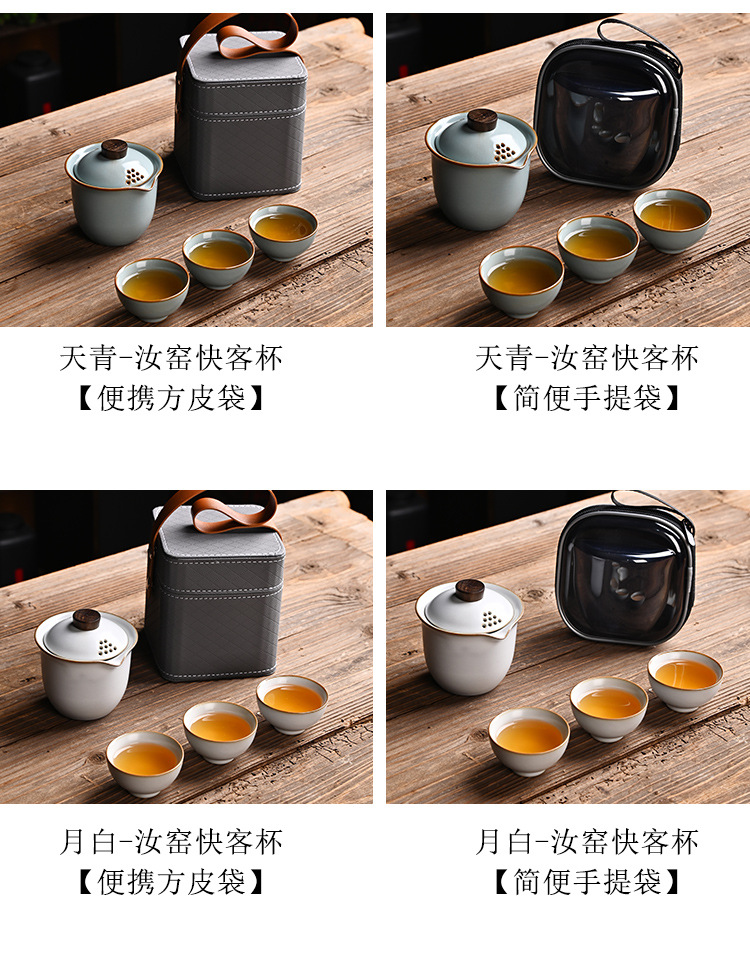 天青-汝窑快客杯
【便携方皮袋】

天青-汝窑快客杯
【简便手提袋】

月白-汝窑快客杯
【便携方皮袋】

月白-汝窑快客杯
【简便手提袋】