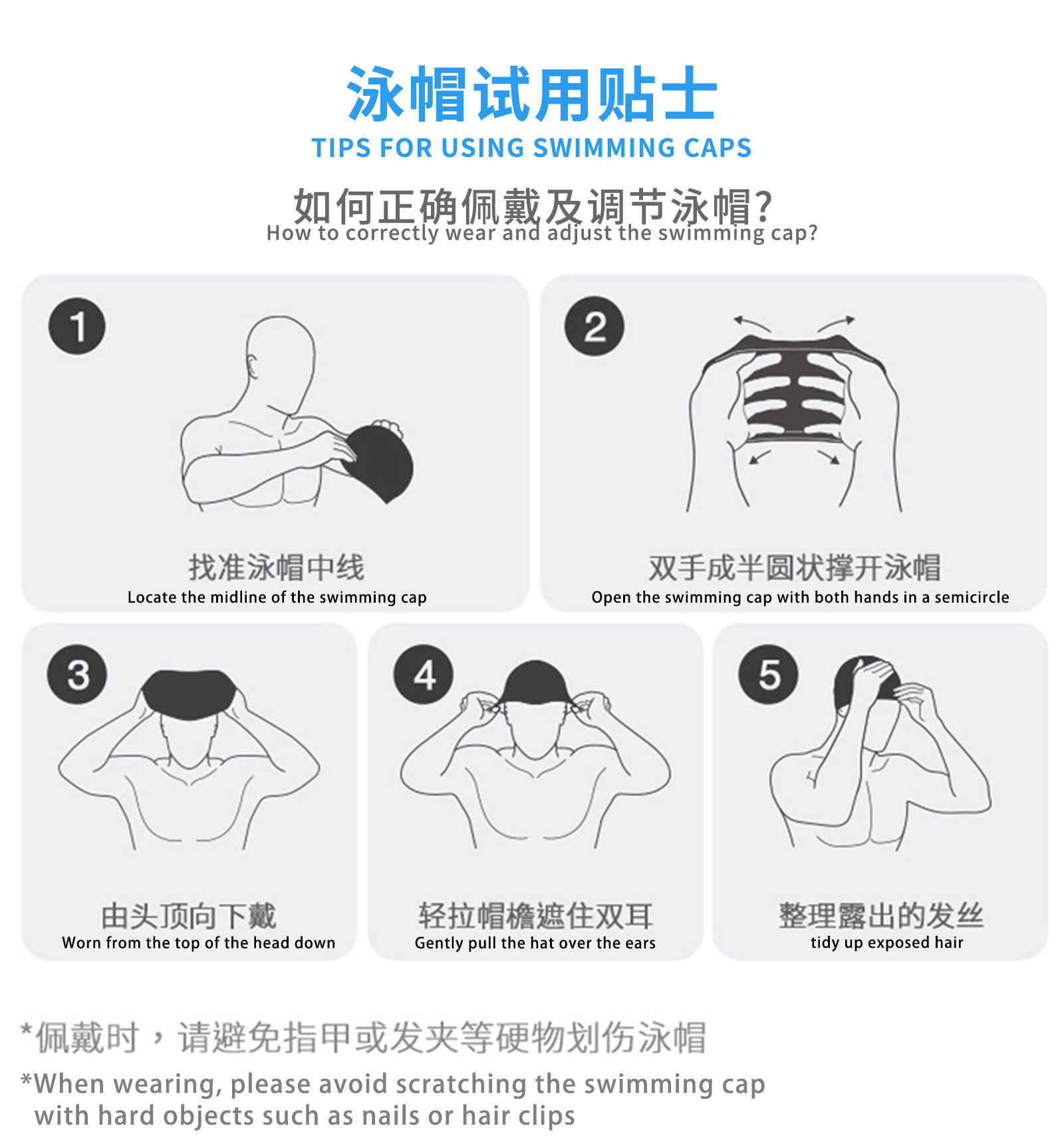 泳帽试用贴士
TIPS FOR USING SWIMMING CAPS

如何正确佩戴及调节泳帽?
How to correctly wear and adjust the swimming cap?

1
找准泳帽中线
Locate the midline of the swimming cap

2
双手成半圆状撑开泳帽
Open the swimming cap with both hands in a semicircle

3
由头顶向下戴
Worn from the top of the head down

4
轻拉帽檐遮住双耳
Gently pull the hat over the ears

5
整理露出的发丝
tidy up exposed hair

*佩戴时，请避免指甲或发夹等硬物划伤泳帽
*When wearing, please avoid scratching the swimming cap with hard objects such as nails or hair clips