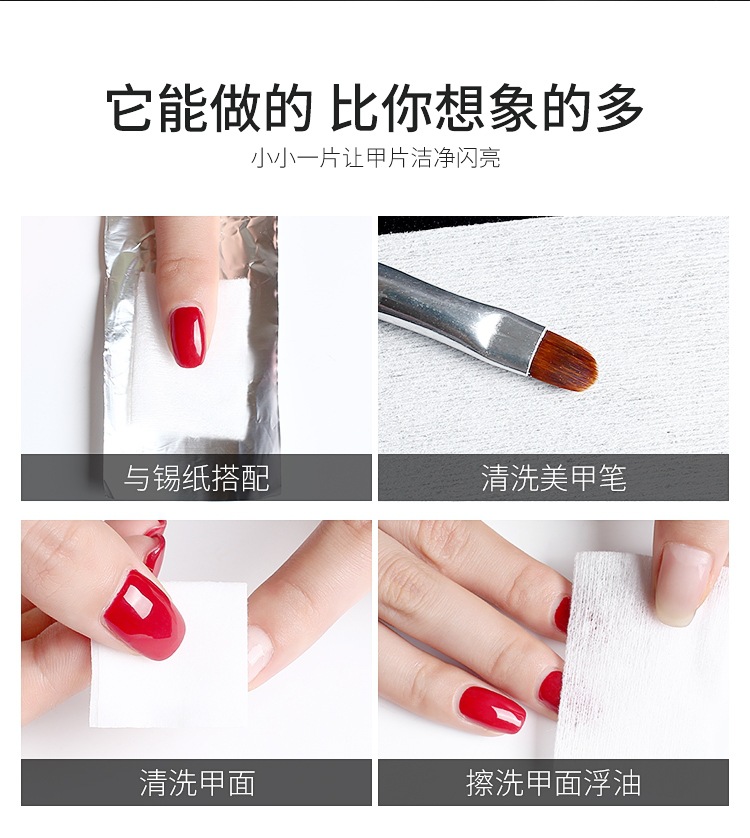 它能做的 比你想象的多

小小一片让甲片洁净闪亮

与锡纸搭配

清洗美甲笔

清洗甲面

擦洗甲面浮油