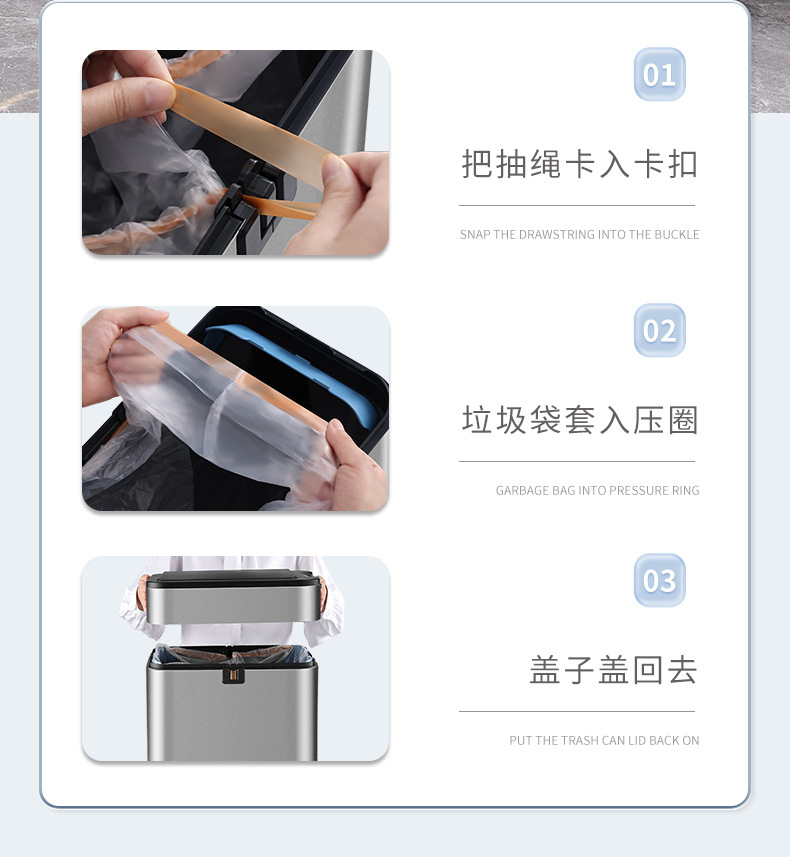 01

把抽绳卡入卡扣

SNAP THE DRAWSTRING INTO THE BUCKLE

02

垃圾袋套入压圈

GARBAGE BAG INTO PRESSURE RING

03

盖子盖回去

PUT THE TRASH CAN LID BACK ON