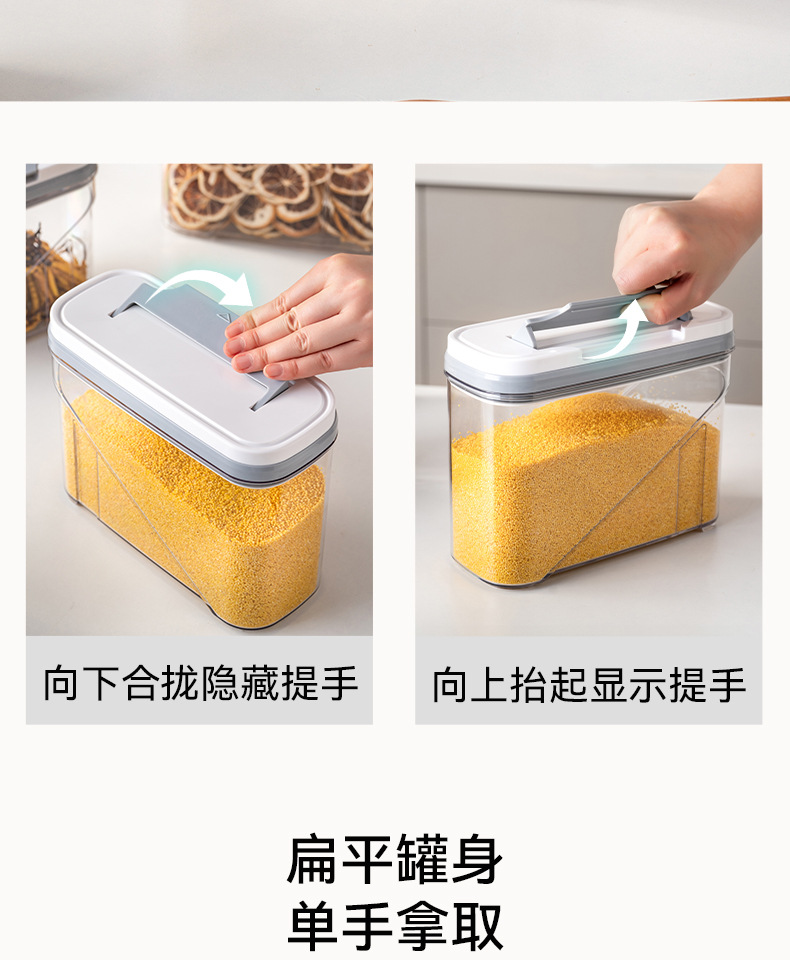 向下合拢隐藏提手

向上抬起显示提手

扁平罐身
单手拿取