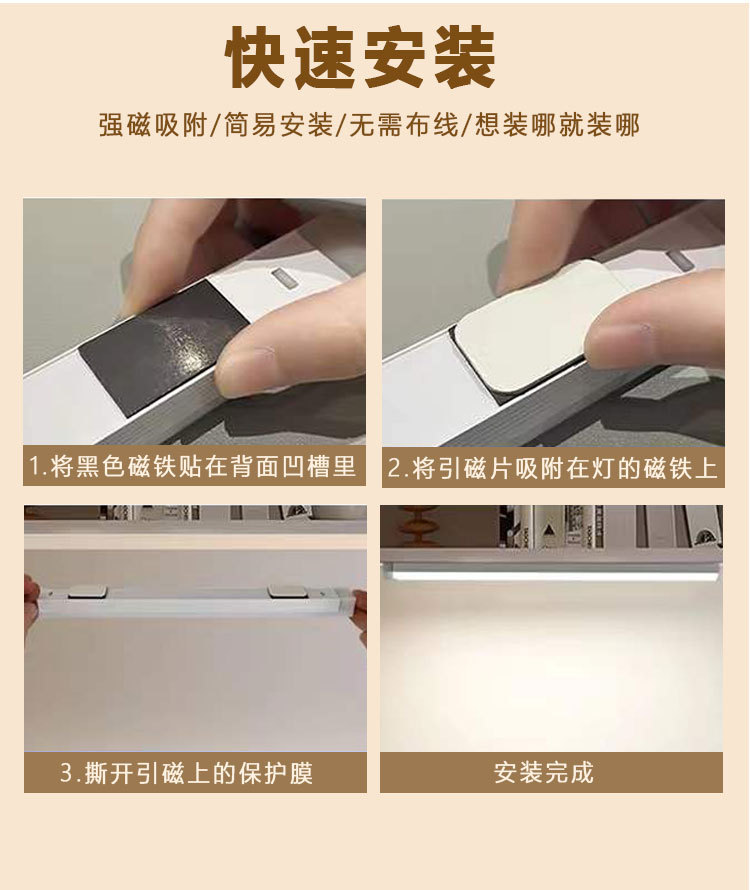 快速安装

强磁吸附/简易安装/无需布线/想装哪就装哪

1.将黑色磁铁贴在背面凹槽里

2.将引磁片吸附在灯的磁铁上

3.撕开引磁上的保护膜

安装完成