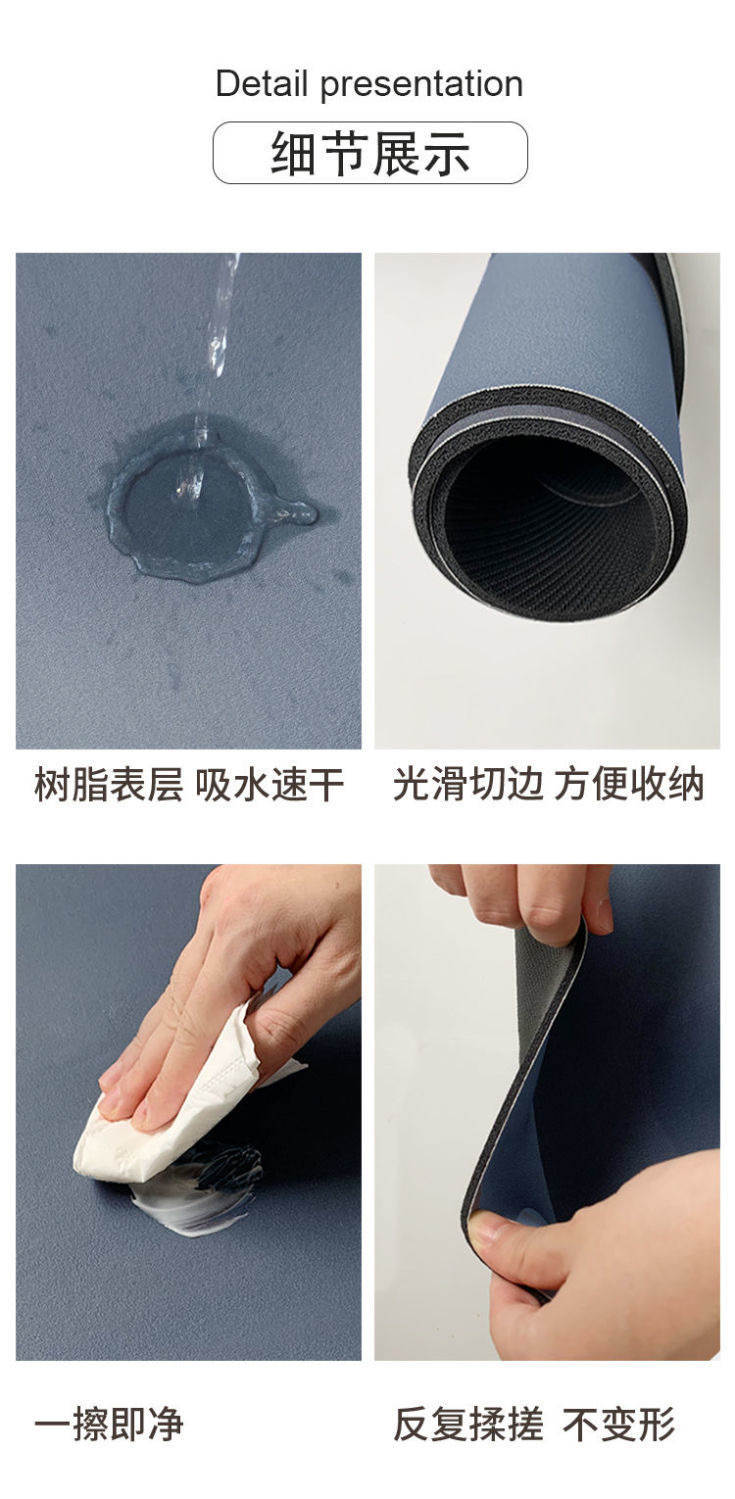 Detail presentation

细节展示

树脂表层 吸水速干

光滑切边 方便收纳

一擦即净

反复揉搓 不变形