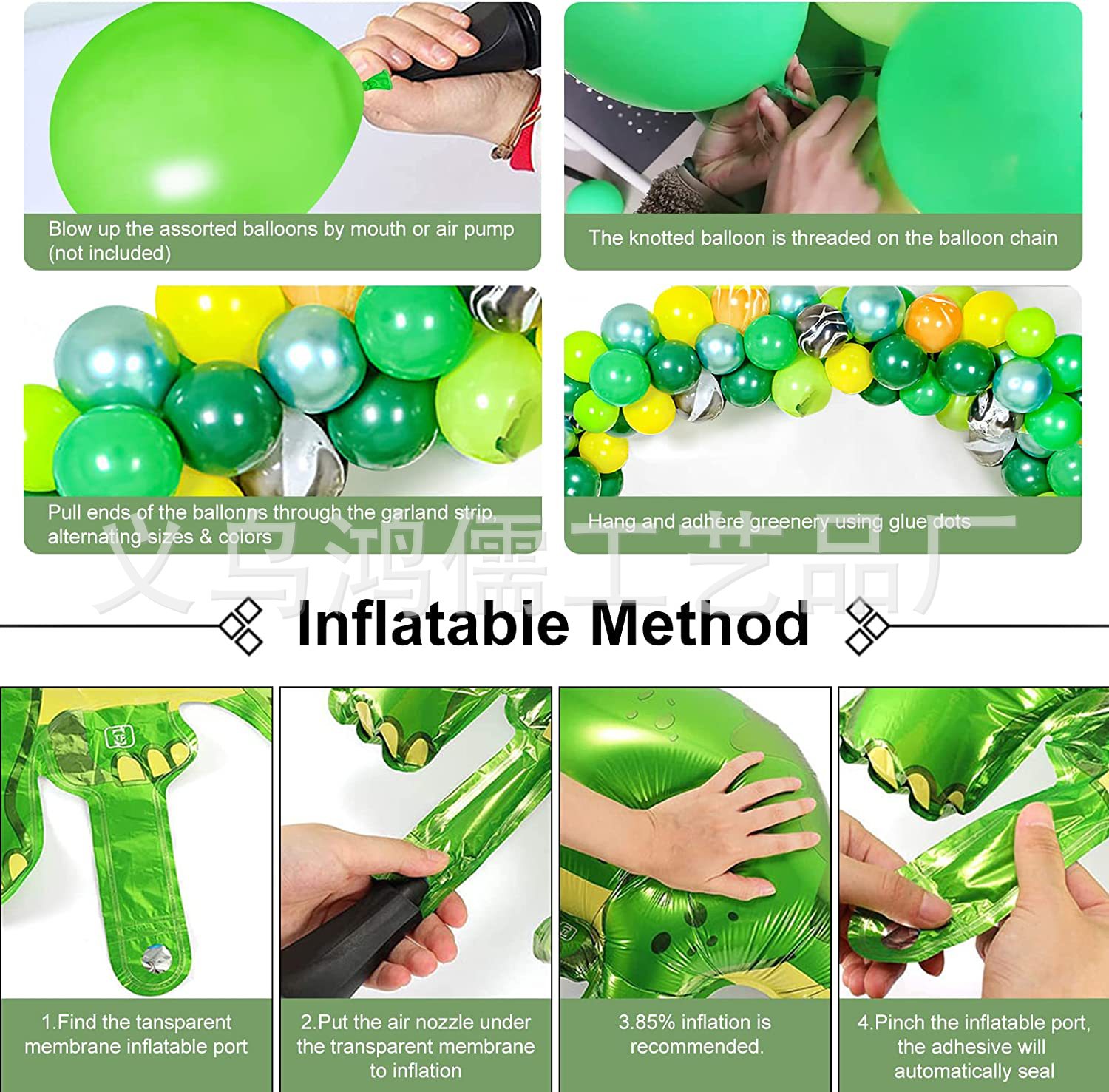 Blow up the assorted balloons by mouth or air pump (not included)

The knotted balloon is threaded on the balloon chain

Pull ends of the ballonns through the garland strip, alternating sizes & colors

Hang and adhere greenery using glue dots

义乌鸿儒工艺品厂

Inflatable Method

1.Find the tansparent membrane inflatable port

2.Put the air nozzle under the transparent membrane to inflation

3.85% inflation is recommended.

4.Pinch the inflatable port, the adhesive will automatically seal